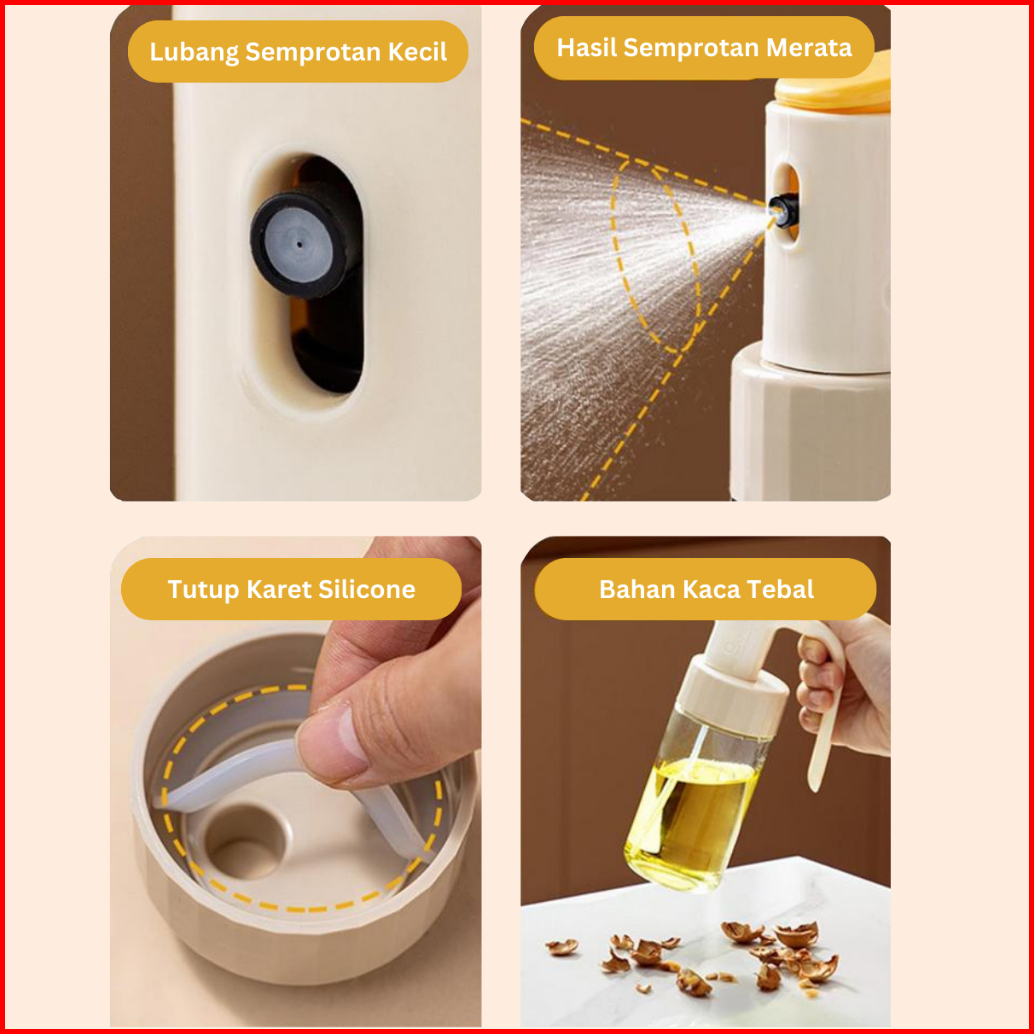 Lubang Semprotan Kecil

Hasil Semprotan Merata

Tutup Karet Silicone

Bahan Kaca Tebal