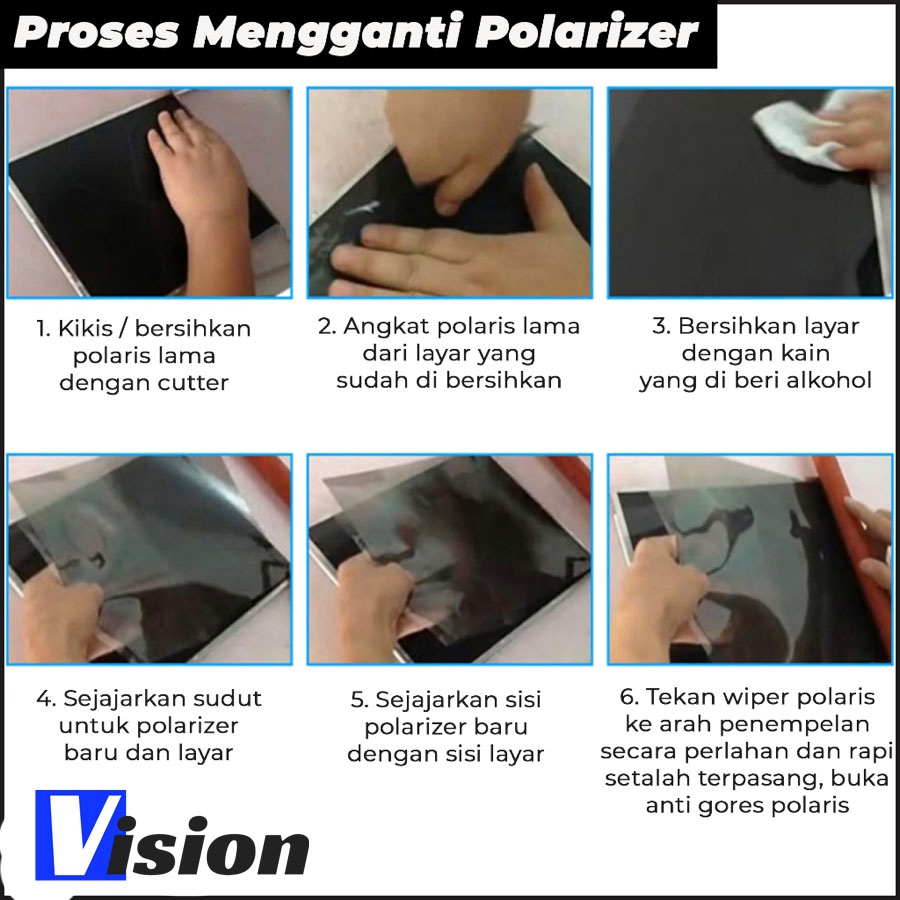 Proses Mengganti Polarizer

1. Kikis / bersihkan polaris lama dengan cutter

2. Angkat polaris lama dari layar yang sudah di bersihkan

3. Bersihkan layar dengan kain yang di beri alkohol

4. Sejajarkan sudut untuk polarizer baru dan layar

5. Sejajarkan sisi polarizer baru dengan sisi layar

6. Tekan wiper polaris ke arah penempelan secara perlahan dan rapi setalah terpasang, buka anti gores polaris

Vision