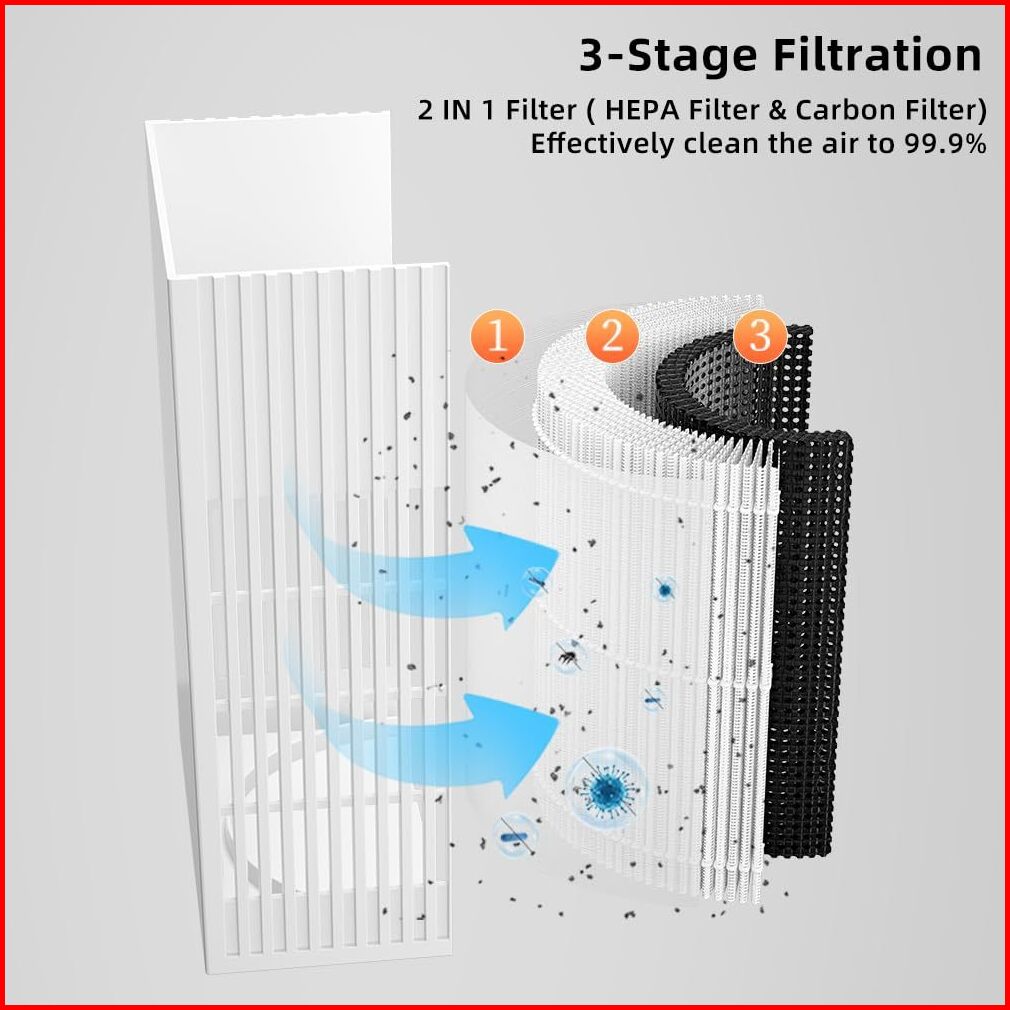 3-Stage Filtration

2 IN 1 Filter ( HEPA Filter & Carbon Filter)
Effectively clean the air to 99.9%

1
2
3