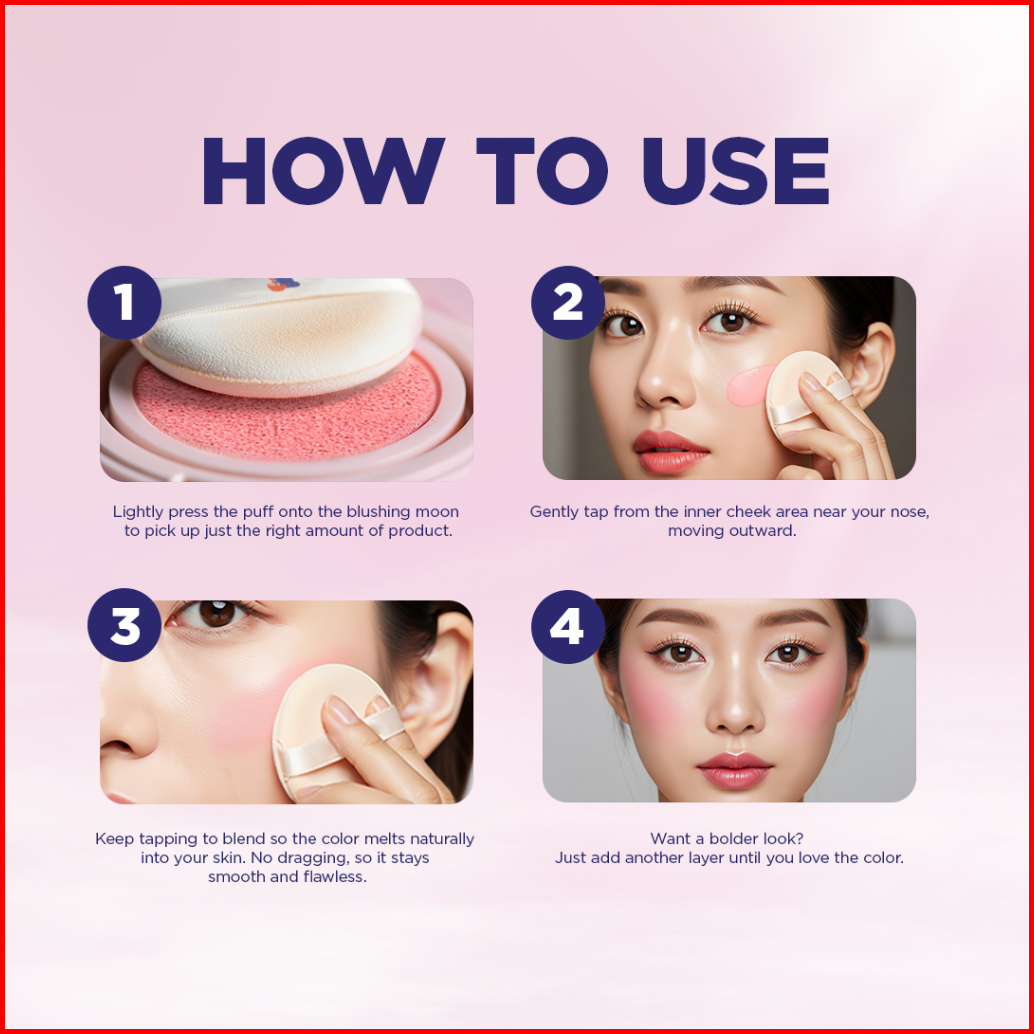 HOW TO USE

1

Lightly press the puff onto the blushing moon to pick up just the right amount of product.

2

Gently tap from the inner cheek area near your nose, moving outward.

3

Keep tapping to blend so the color melts naturally into your skin. No dragging, so it stays smooth and flawless.

4

Want a bolder look?
Just add another layer until you love the color.