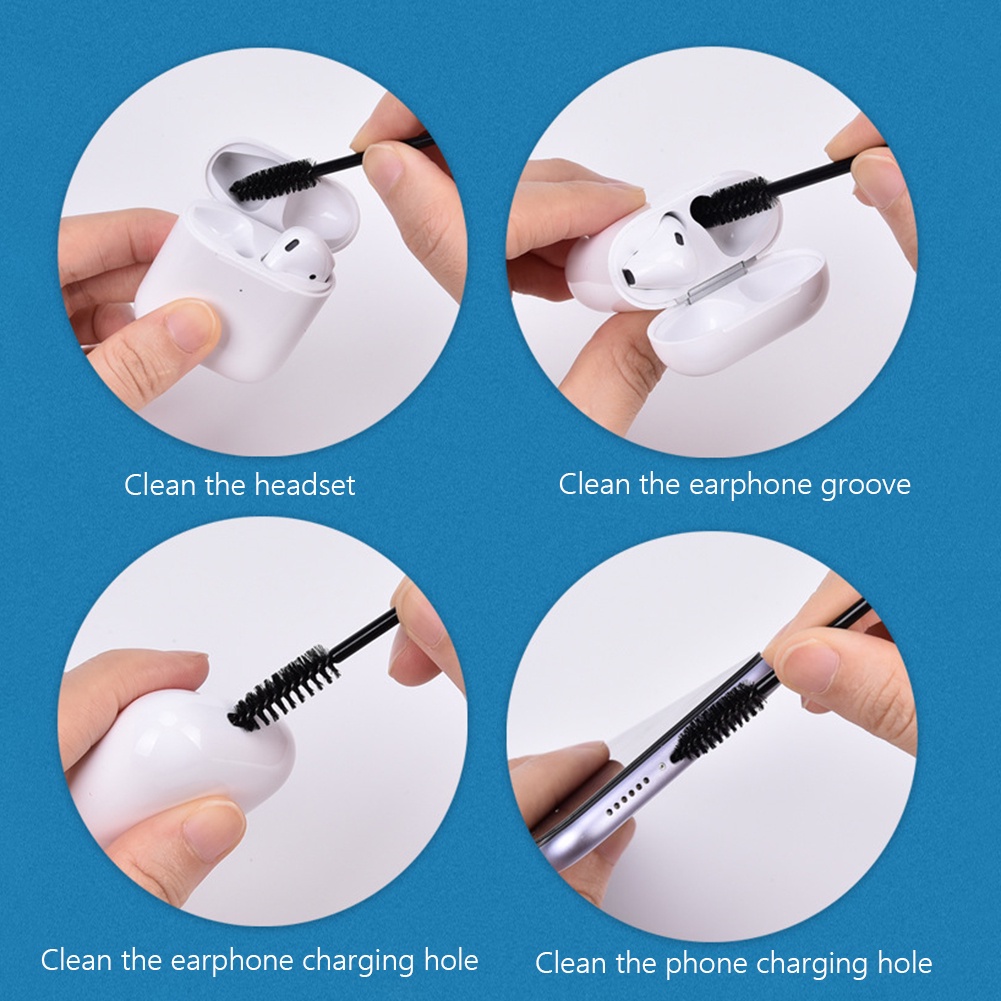 Clean the headset

Clean the earphone groove

Clean the earphone charging hole

Clean the phone charging hole