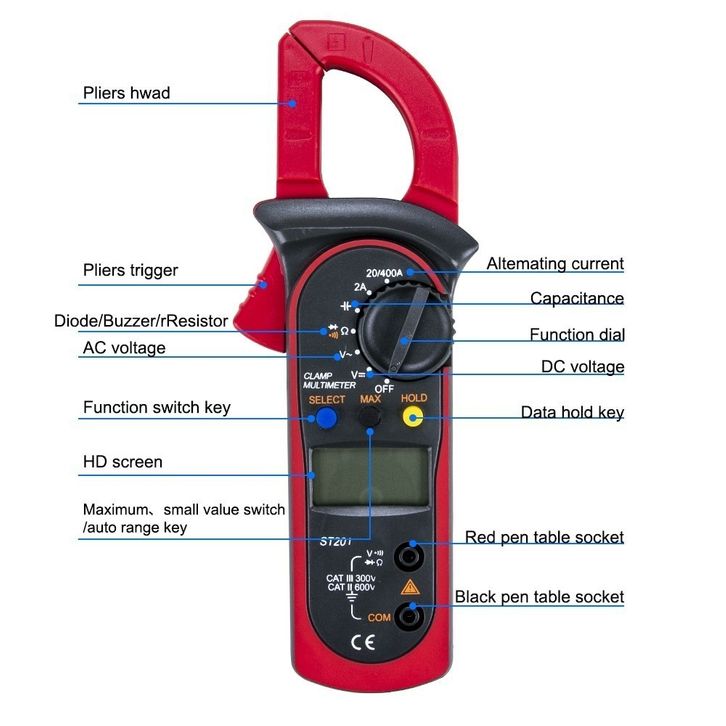 Pliers hwad

Pliers trigger

Diode/Buzzer/rResistor

AC voltage

Function switch key

HD screen

Maximum、small value switch /auto range key

Altemating current

Capacitance

Function dial

DC voltage

Data hold key

Red pen table socket

Black pen table socket

20/400A

2A

Ω

V~

V=

OFF

CLAMP MULTIMETER

SELECT

MAX

HOLD

ST201

V
Ω

CAT III 300V
CAT II 600V

COM

CE