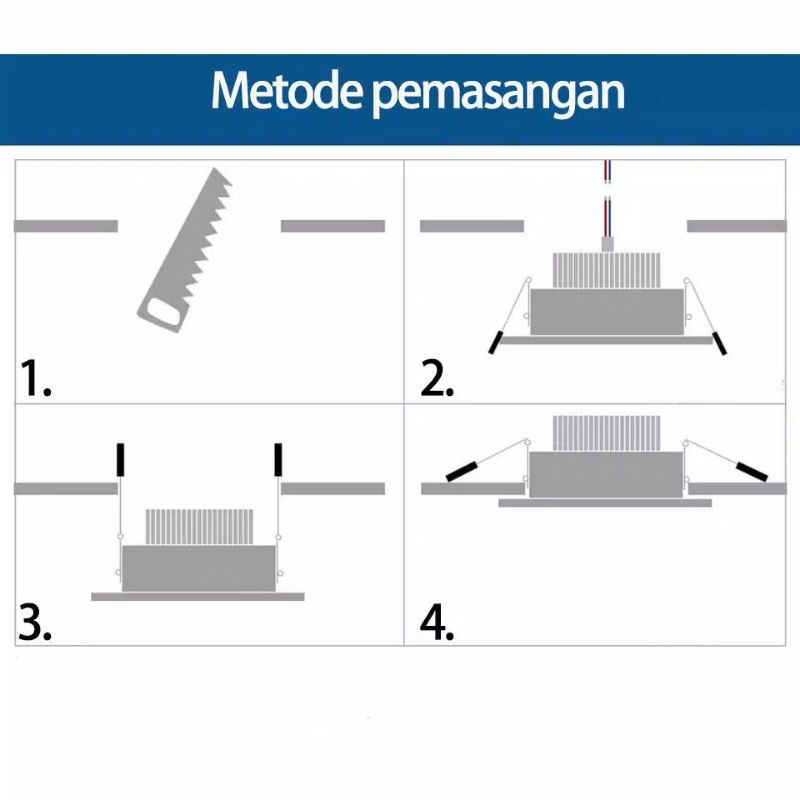 Metode pemasangan

1.

2.

3.

4.