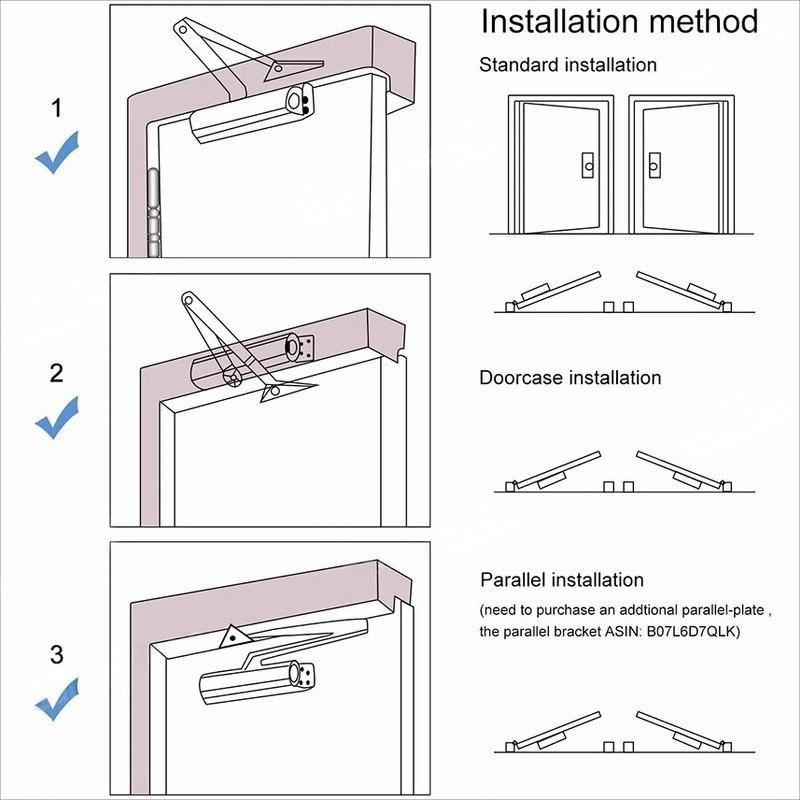 Installation method

1

Standard installation

2

Doorcase installation

3

Parallel installation

(need to purchase an addtional parallel-plate , the parallel bracket ASIN: B07L6D7QLK)