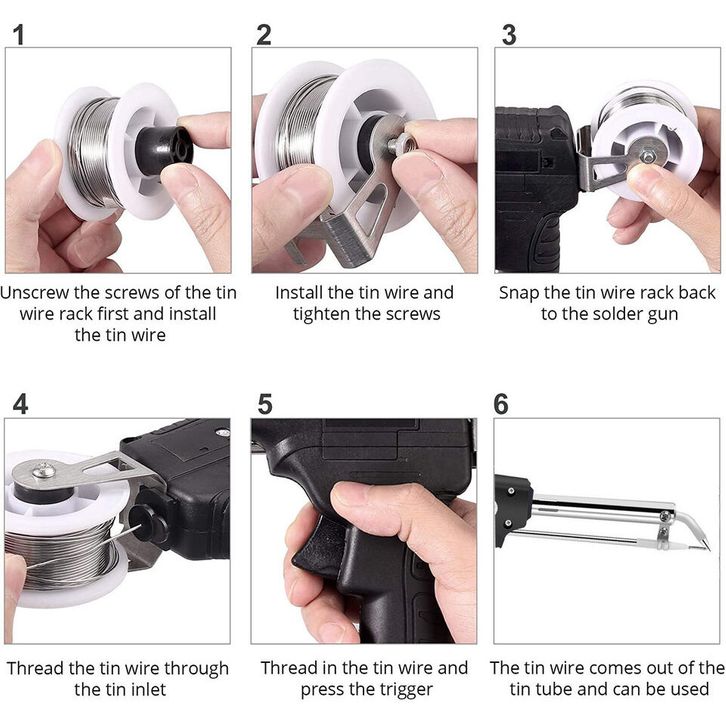 1

Unscrew the screws of the tin wire rack first and install the tin wire

2

Install the tin wire and tighten the screws

3

Snap the tin wire rack back to the solder gun

4

Thread the tin wire through the tin inlet

5

Thread in the tin wire and press the trigger

6

The tin wire comes out of the tin tube and can be used