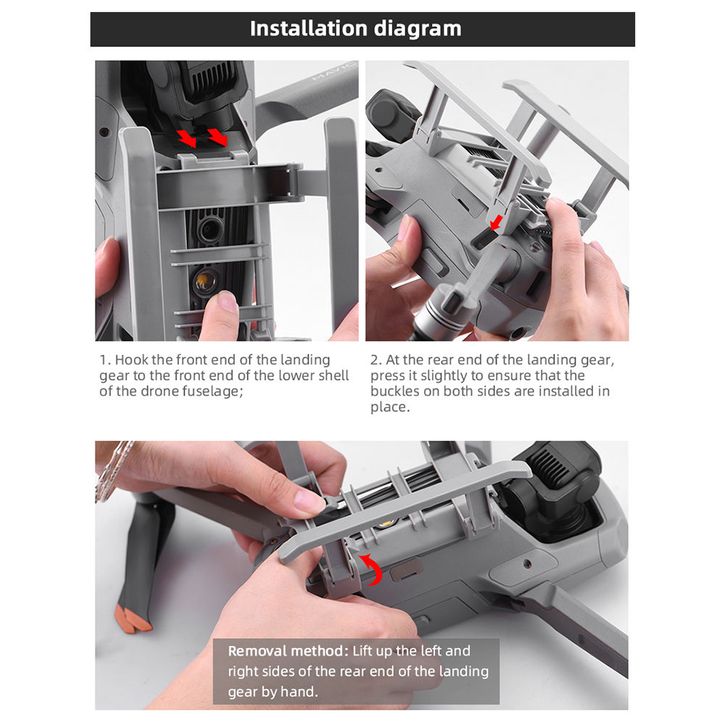 Installation diagram

1. Hook the front end of the landing gear to the front end of the lower shell of the drone fuselage;

2. At the rear end of the landing gear, press it slightly to ensure that the buckles on both sides are installed in place.

Removal method: Lift up the left and right sides of the rear end of the landing gear by hand.