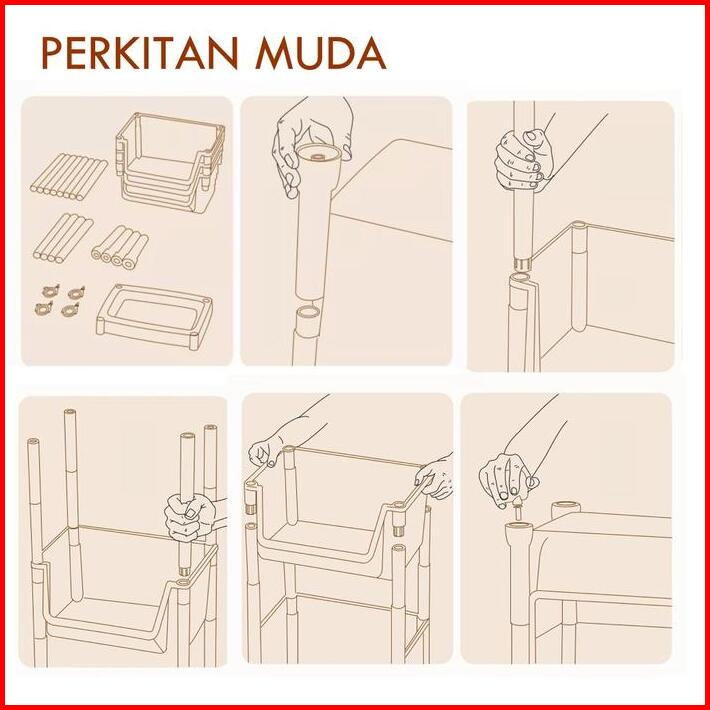 PERKITAN MUDA