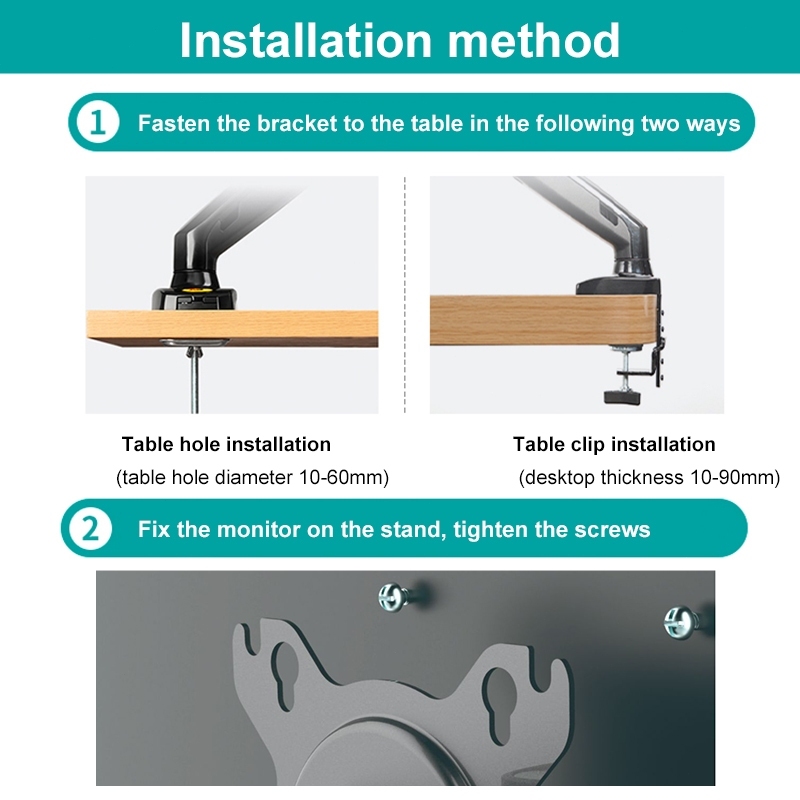 Installation method

1 Fasten the bracket to the table in the following two ways

Table hole installation
(table hole diameter 10-60mm)

Table clip installation
(desktop thickness 10-90mm)

2 Fix the monitor on the stand, tighten the screws