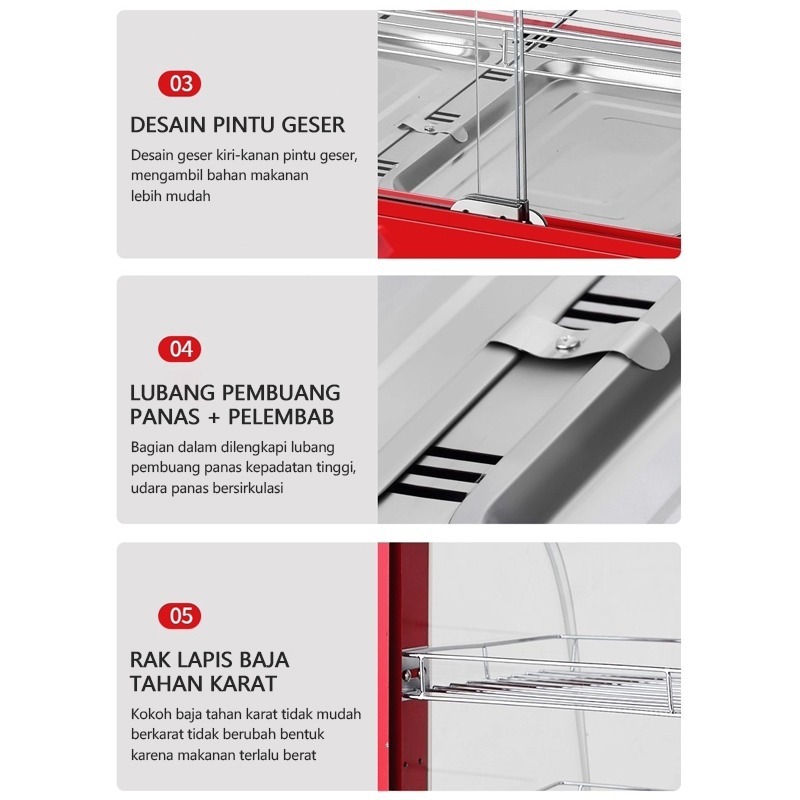 03

DESAIN PINTU GESER

Desain geser kiri-kanan pintu geser, mengambil bahan makanan lebih mudah

04

LUBANG PEMBUANG PANAS + PELEMBAB

Bagian dalam dilengkapi lubang pembuang panas kepadatan tinggi, udara panas bersirkulasi

05

RAK LAPIS BAJA TAHAN KARAT

Kokoh baja tahan karat tidak mudah berkarat tidak berubah bentuk karena makanan terlalu berat