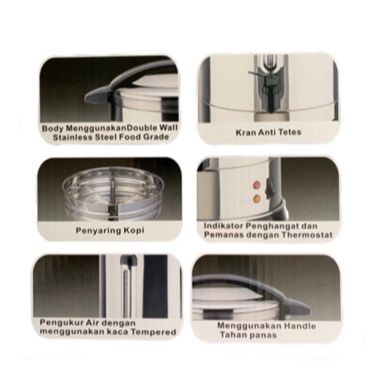 Body MenggunakanDouble Wall Stainless Steel Food Grade

Kran Anti Tetes

Penyaring Kopi

Indikator Penghangat dan Pemanas dengan Thermostat

Pengukur Air dengan menggunakan kaca Tempered

Menggunakan Handle Tahan panas