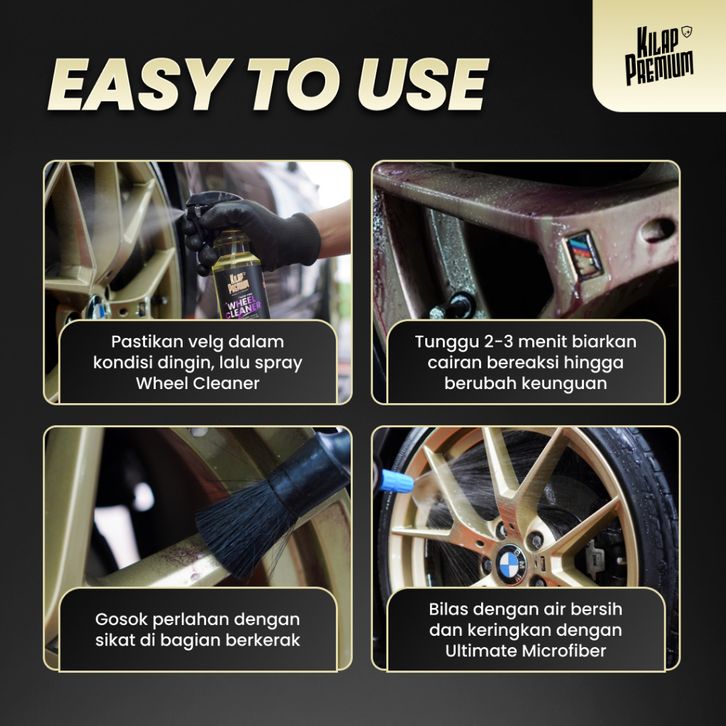 EASY TO USE

KILAP PREMIUM

KILAP PREMIUM
WHEEL CLEANER

Pastikan velg dalam kondisi dingin, lalu spray Wheel Cleaner

Tunggu 2-3 menit biarkan cairan bereaksi hingga berubah keunguan

Gosok perlahan dengan sikat di bagian berkerak

Bilas dengan air bersih dan keringkan dengan Ultimate Microfiber