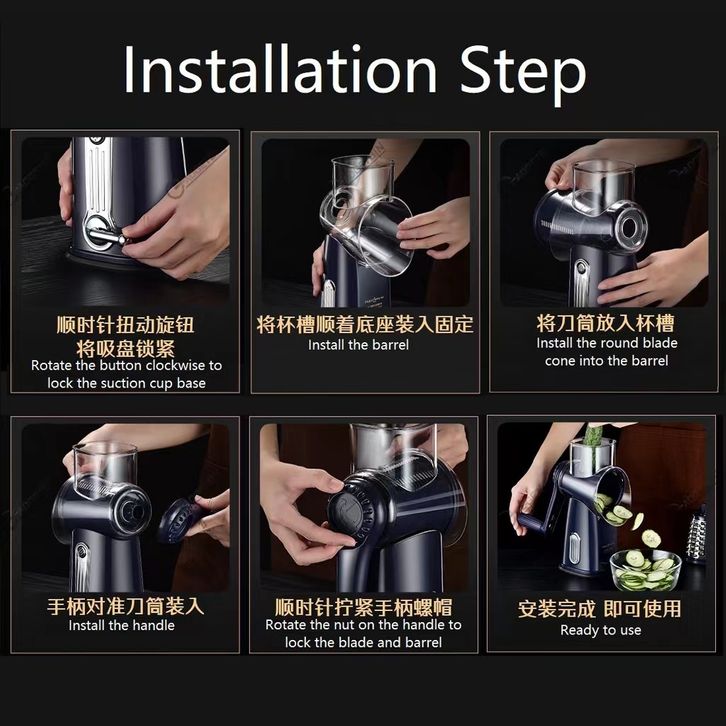 Installation Step

顺时针扭动旋钮
将吸盘锁紧
Rotate the button clockwise to lock the suction cup base

将杯槽顺着底座装入固定
Install the barrel

将刀筒放入杯槽
Install the round blade cone into the barrel

手柄对准刀筒装入
Install the handle

顺时针拧紧手柄螺帽
Rotate the nut on the handle to lock the blade and barrel

安装完成 即可使用
Ready to use