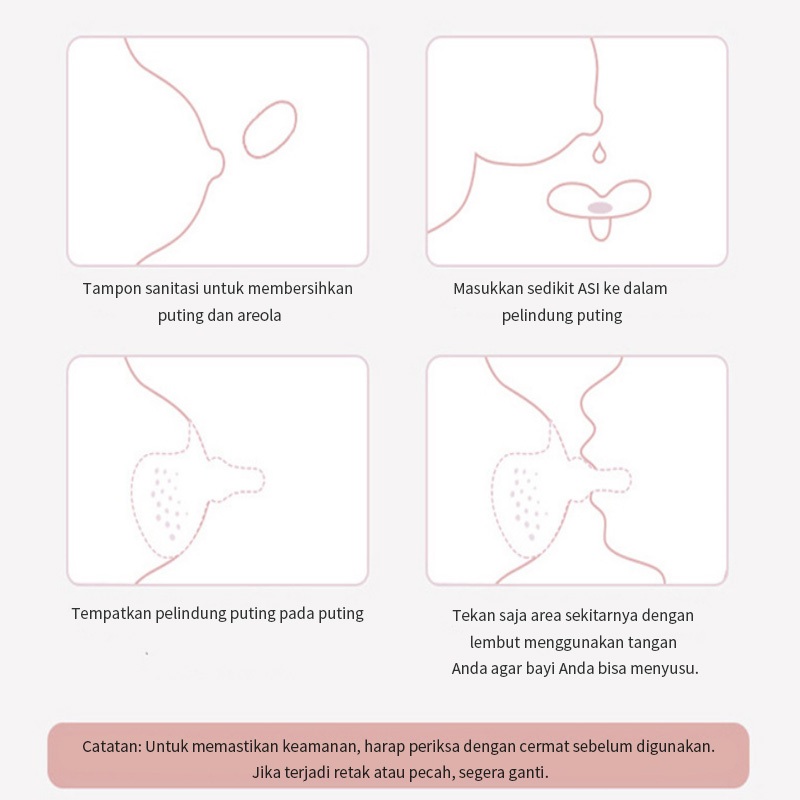 Tampon sanitasi untuk membersihkan puting dan areola

Masukkan sedikit ASI ke dalam pelindung puting

Tempatkan pelindung puting pada puting

Tekan saja area sekitarnya dengan lembut menggunakan tangan Anda agar bayi Anda bisa menyusu.

Catatan: Untuk memastikan keamanan, harap periksa dengan cermat sebelum digunakan. Jika terjadi retak atau pecah, segera ganti.