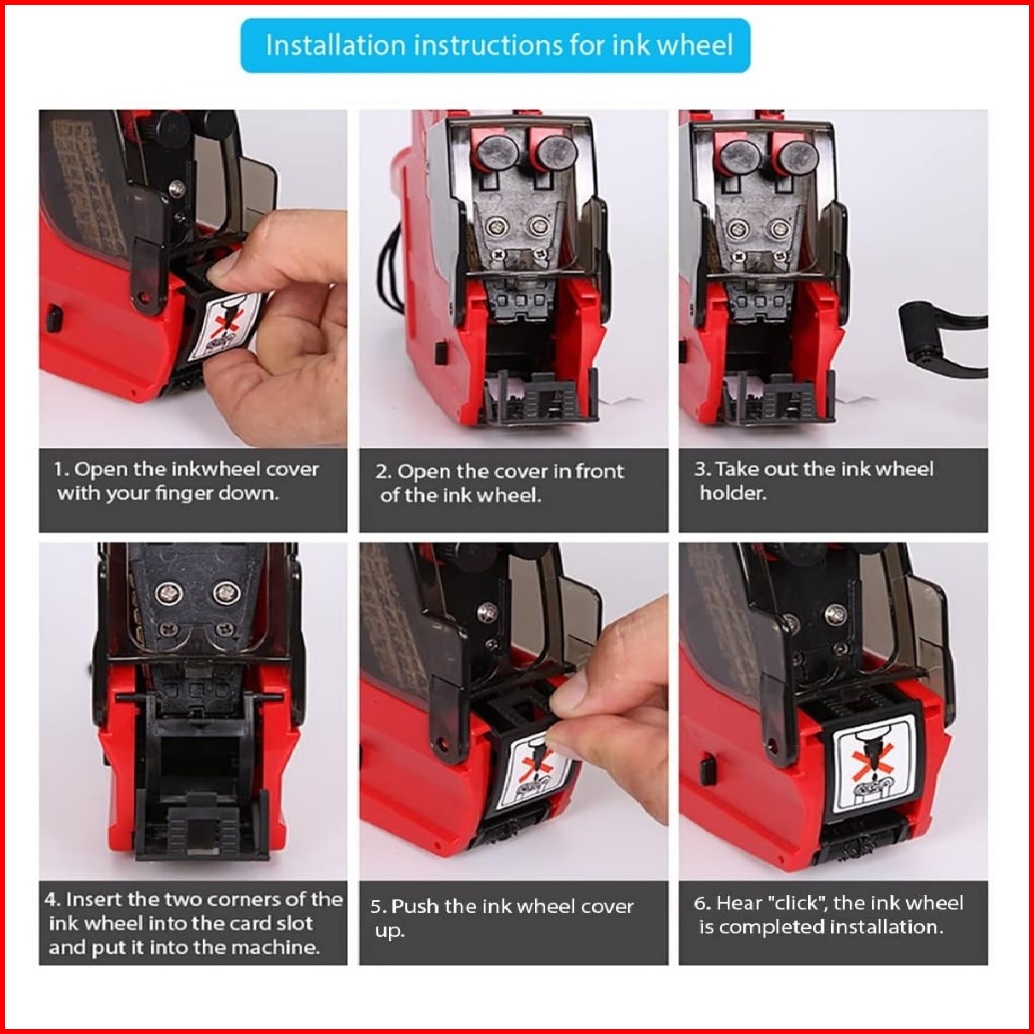 Installation instructions for ink wheel

1. Open the inkwheel cover with your finger down.

2. Open the cover in front of the ink wheel.

3. Take out the ink wheel holder.

4. Insert the two corners of the ink wheel into the card slot and put it into the machine.

5. Push the ink wheel cover up.

6. Hear "click", the ink wheel is completed installation.