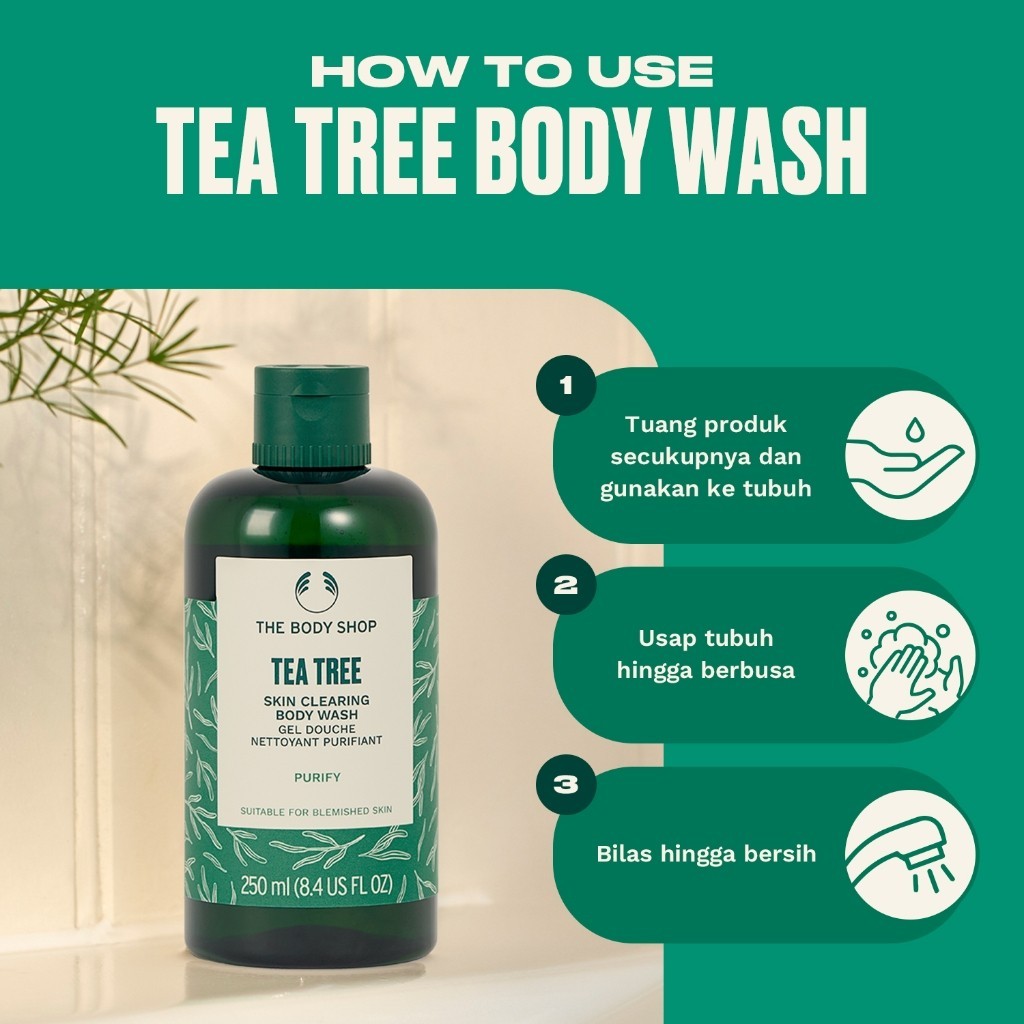 HOW TO USE
TEA TREE BODY WASH

THE BODY SHOP
TEA TREE
SKIN CLEARING BODY WASH
GEL DOUCHE NETTOYANT PURIFIANT
PURIFY
SUITABLE FOR BLEMISHED SKIN
250 ml (8.4 US FL OZ)

1
Tuang produk secukupnya dan gunakan ke tubuh

2
Usap tubuh hingga berbusa

3
Bilas hingga bersih