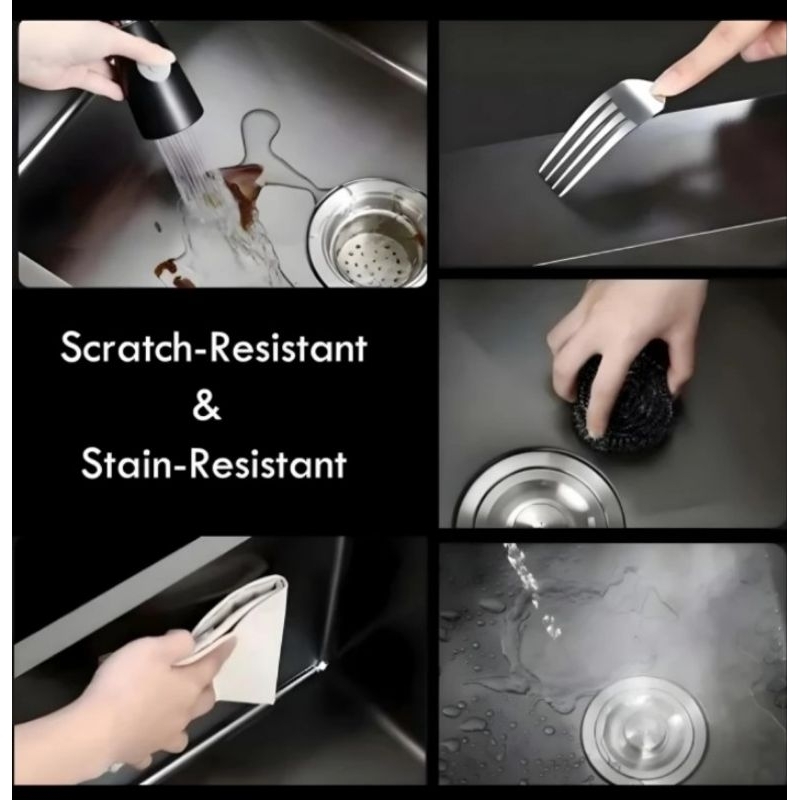 Scratch-Resistant
&
Stain-Resistant