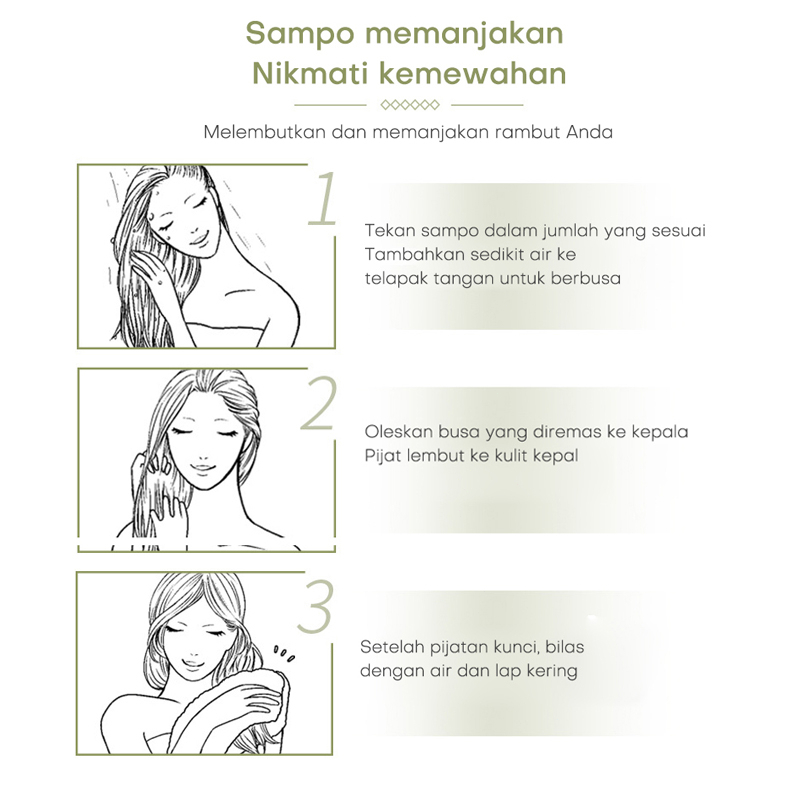 Sampo memanjakan
Nikmati kemewahan

Melembutkan dan memanjakan rambut Anda

1

Tekan sampo dalam jumlah yang sesuai
Tambahkan sedikit air ke
telapak tangan untuk berbusa

2

Oleskan busa yang diremas ke kepala
Pijat lembut ke kulit kepal

3

Setelah pijatan kunci, bilas
dengan air dan lap kering