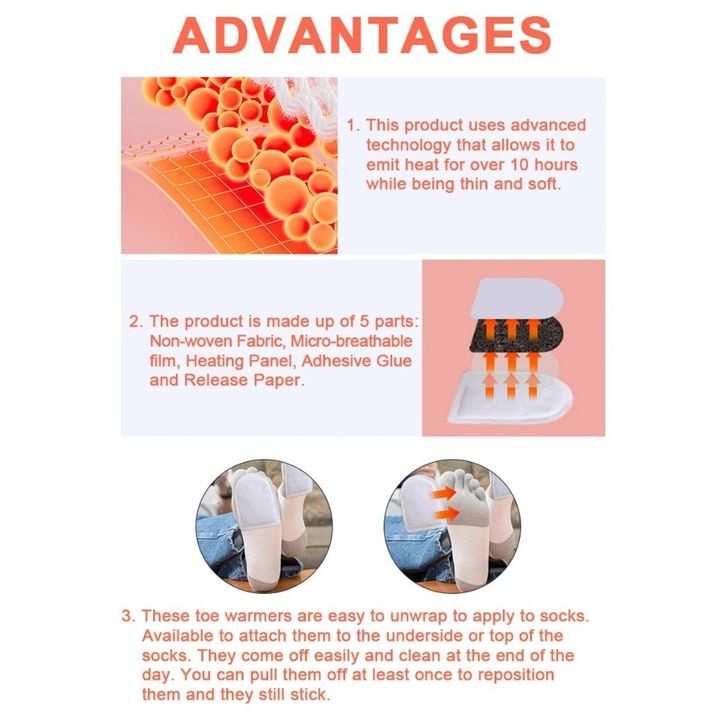 ADVANTAGES

1. This product uses advanced technology that allows it to emit heat for over 10 hours while being thin and soft.

2. The product is made up of 5 parts: Non-woven Fabric, Micro-breathable film, Heating Panel, Adhesive Glue and Release Paper.

3. These toe warmers are easy to unwrap to apply to socks. Available to attach them to the underside or top of the socks. They come off easily and clean at the end of the day. You can pull them off at least once to reposition them and they still stick.