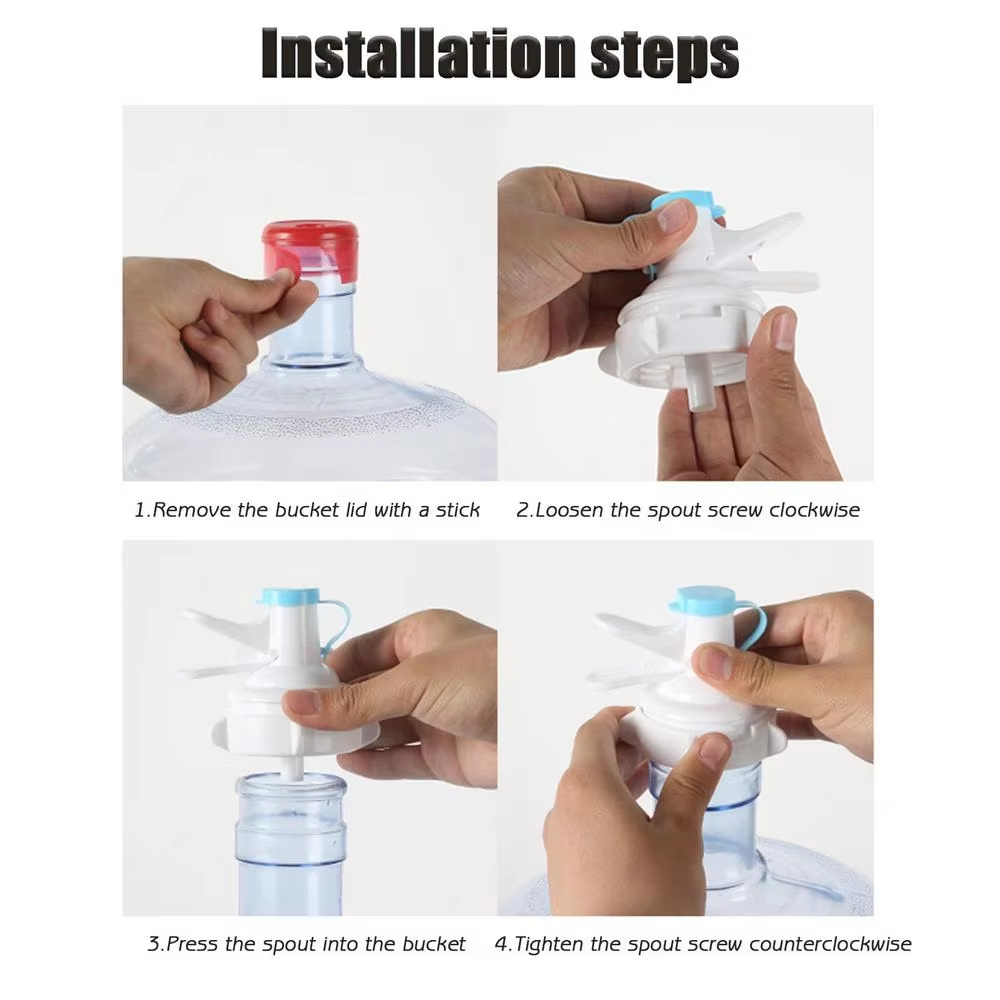 Installation steps

1.Remove the bucket lid with a stick

2.Loosen the spout screw clockwise

3.Press the spout into the bucket

4.Tighten the spout screw counterclockwise