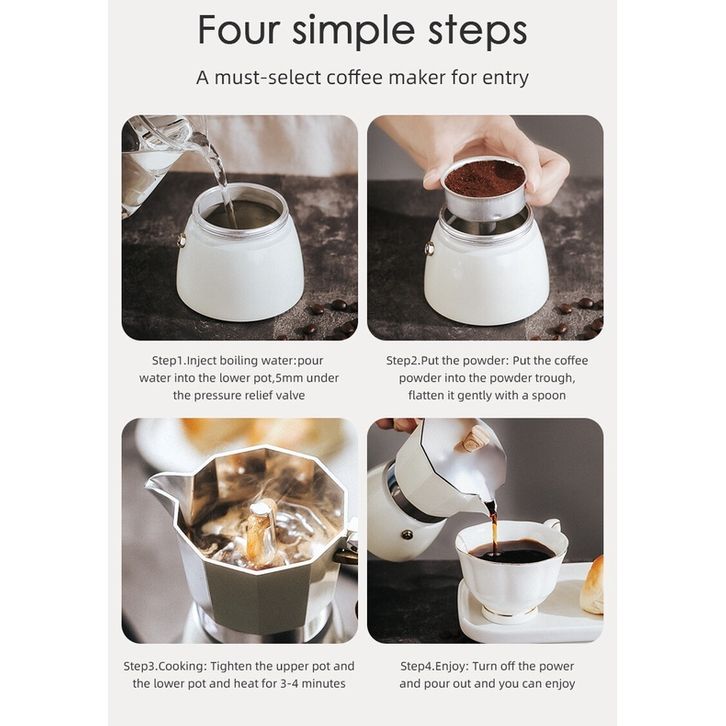 Four simple steps

A must-select coffee maker for entry

Step1.Inject boiling water:pour water into the lower pot,5mm under the pressure relief valve

Step2.Put the powder: Put the coffee powder into the powder trough, flatten it gently with a spoon

Step3.Cooking: Tighten the upper pot and the lower pot and heat for 3-4 minutes

Step4.Enjoy: Turn off the power and pour out and you can enjoy