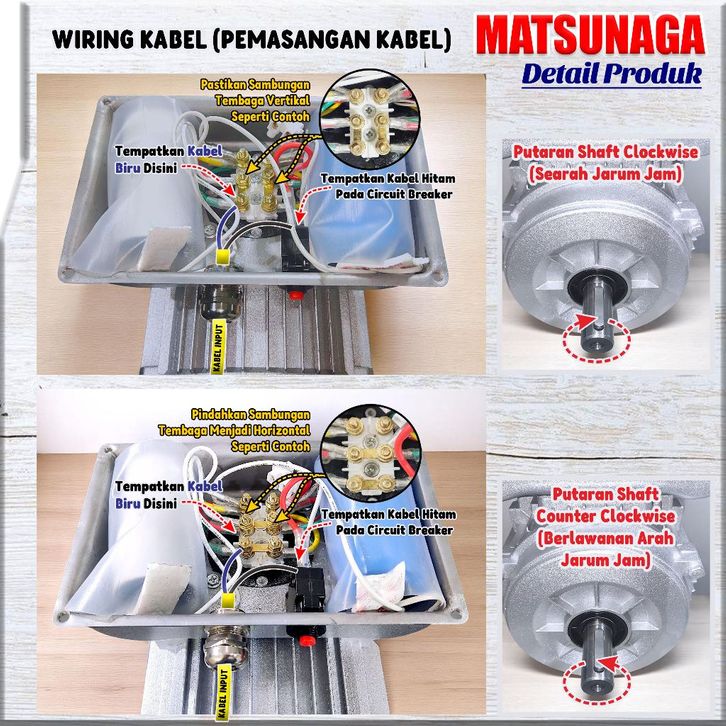 WIRING KABEL (PEMASANGAN KABEL)

MATSUNAGA
Detail Produk

Pastikan Sambungan Tembaga Vertikal Seperti Contoh

Tempatkan Kabel Biru Disini

Tempatkan Kabel Hitam Pada Circuit Breaker

KABEL INPUT

Putaran Shaft Clockwise (Searah Jarum Jam)

Pindahkan Sambungan Tembaga Menjadi Horizontal Seperti Contoh

Tempatkan Kabel Biru Disini

Tempatkan Kabel Hitam Pada Circuit Breaker

KABEL INPUT

Putaran Shaft Counter Clockwise (Berlawanan Arah Jarum Jam)