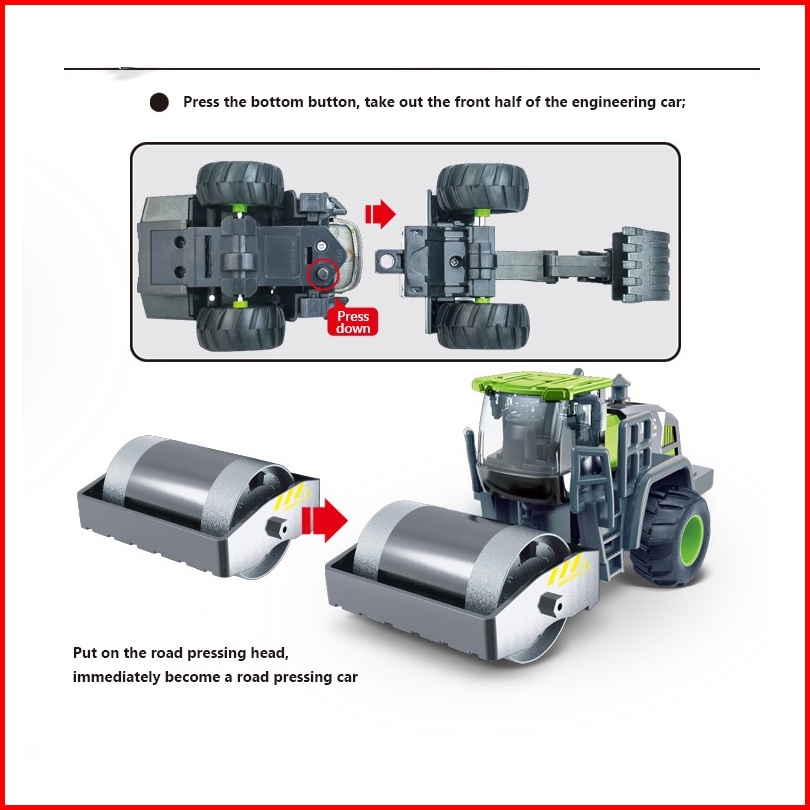 Press the bottom button, take out the front half of the engineering car;

Press down

Put on the road pressing head, immediately become a road pressing car