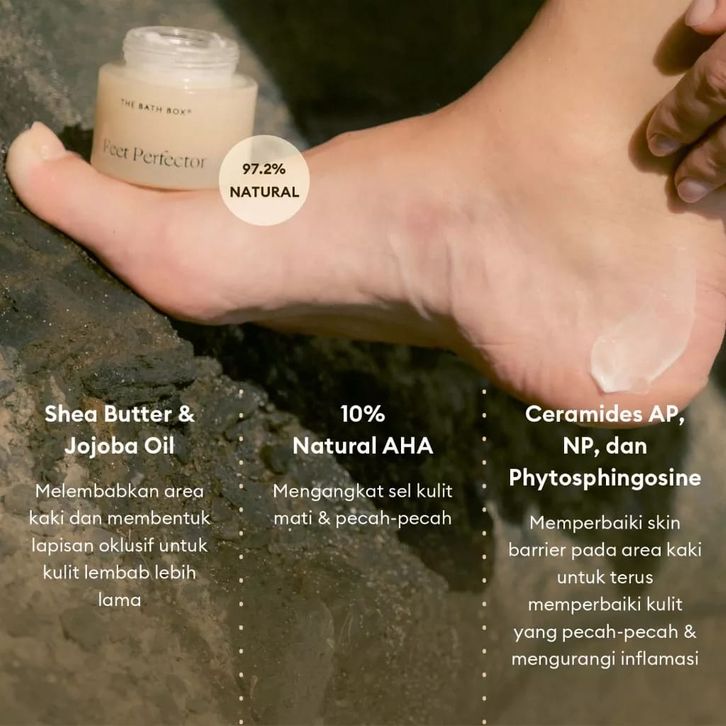 THE BATH BOX®

Feet Perfector

97.2% NATURAL

Shea Butter & Jojoba Oil

Melembabkan area kaki dan membentuk lapisan oklusif untuk kulit lembab lebih lama

10% Natural AHA

Mengangkat sel kulit mati & pecah-pecah

Ceramides AP, NP, dan Phytosphingosine

Memperbaiki skin barrier pada area kaki untuk terus memperbaiki kulit yang pecah-pecah & mengurangi inflamasi