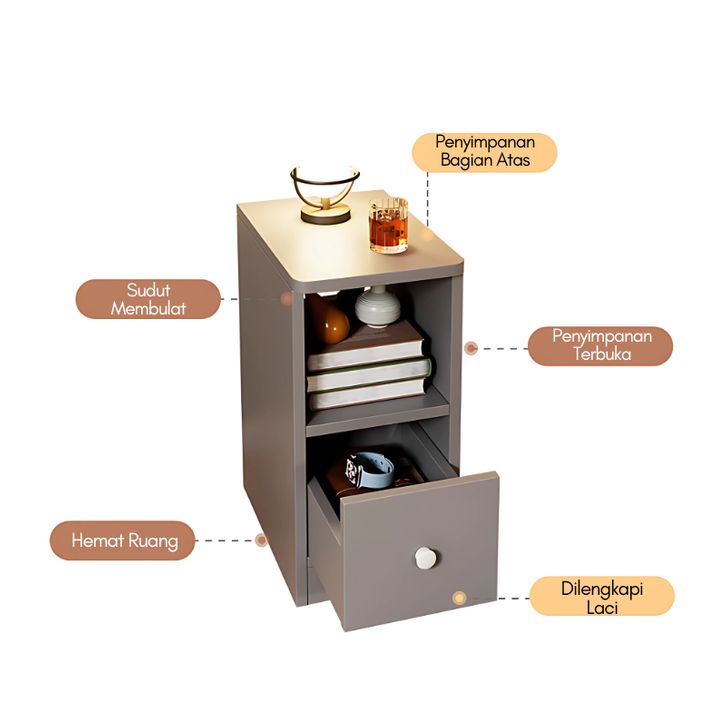 Penyimpanan Bagian Atas

Sudut Membulat

Penyimpanan Terbuka

Hemat Ruang

Dilengkapi Laci