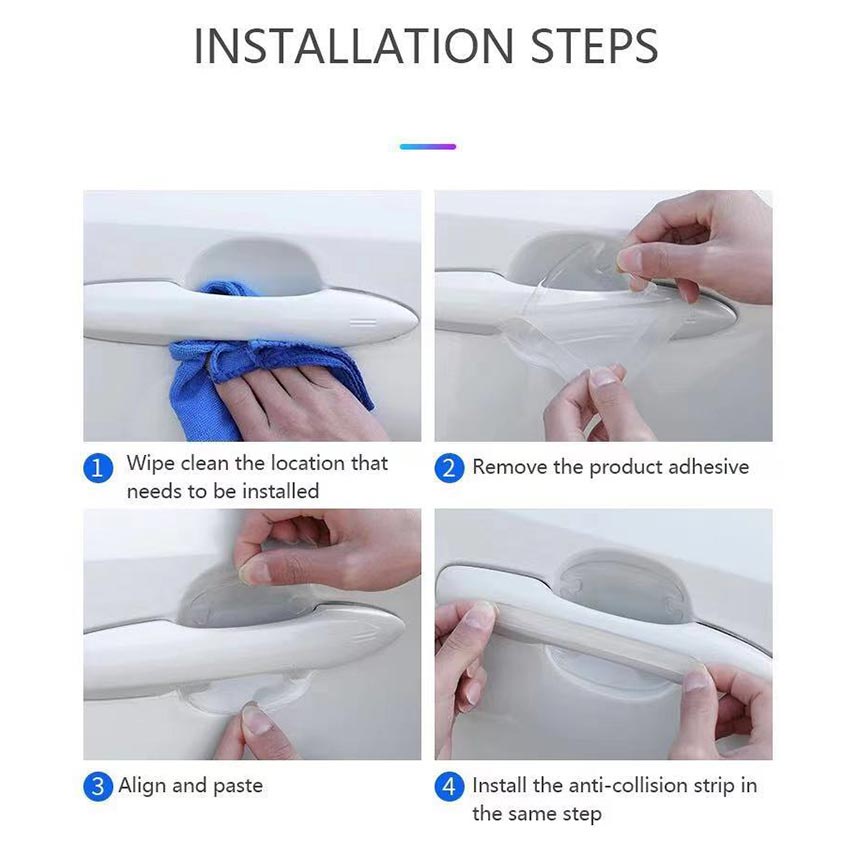 INSTALLATION STEPS

1 Wipe clean the location that needs to be installed

2 Remove the product adhesive

3 Align and paste

4 Install the anti-collision strip in the same step