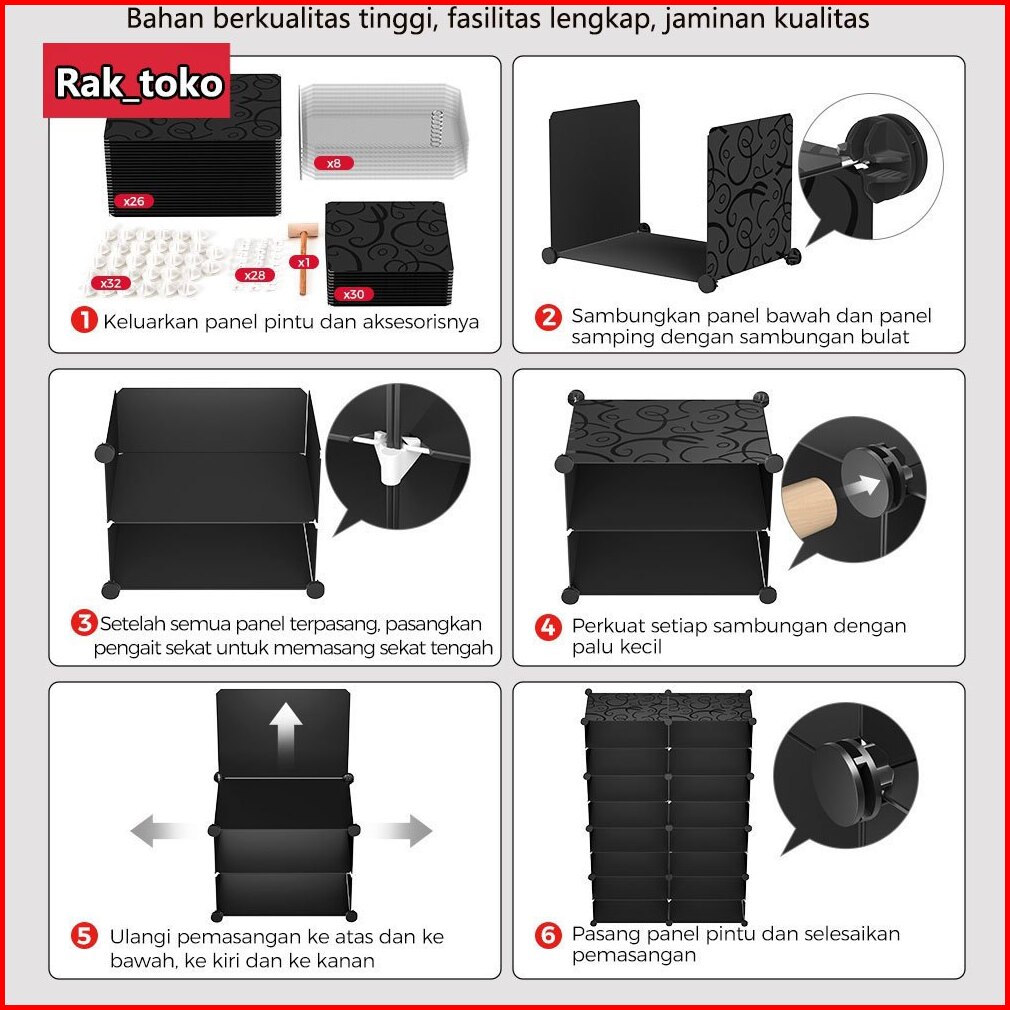 Bahan berkualitas tinggi, fasilitas lengkap, jaminan kualitas

Rak_toko

x26

x8

x32

x28

x1

x30

1 Keluarkan panel pintu dan aksesorisnya

2 Sambungkan panel bawah dan panel samping dengan sambungan bulat

3 Setelah semua panel terpasang, pasangkan pengait sekat untuk memasang sekat tengah

4 Perkuat setiap sambungan dengan palu kecil

5 Ulangi pemasangan ke atas dan ke bawah, ke kiri dan ke kanan

6 Pasang panel pintu dan selesaikan pemasangan