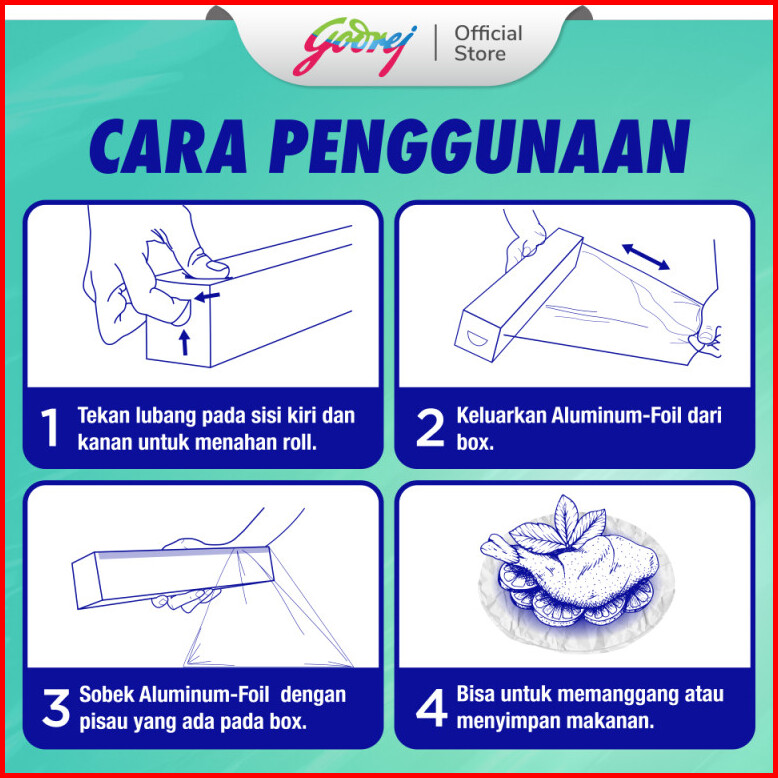 Godrej | Official Store

CARA PENGGUNAAN

1 Tekan lubang pada sisi kiri dan kanan untuk menahan roll.

2 Keluarkan Aluminum-Foil dari box.

3 Sobek Aluminum-Foil dengan pisau yang ada pada box.

4 Bisa untuk memanggang atau menyimpan makanan.