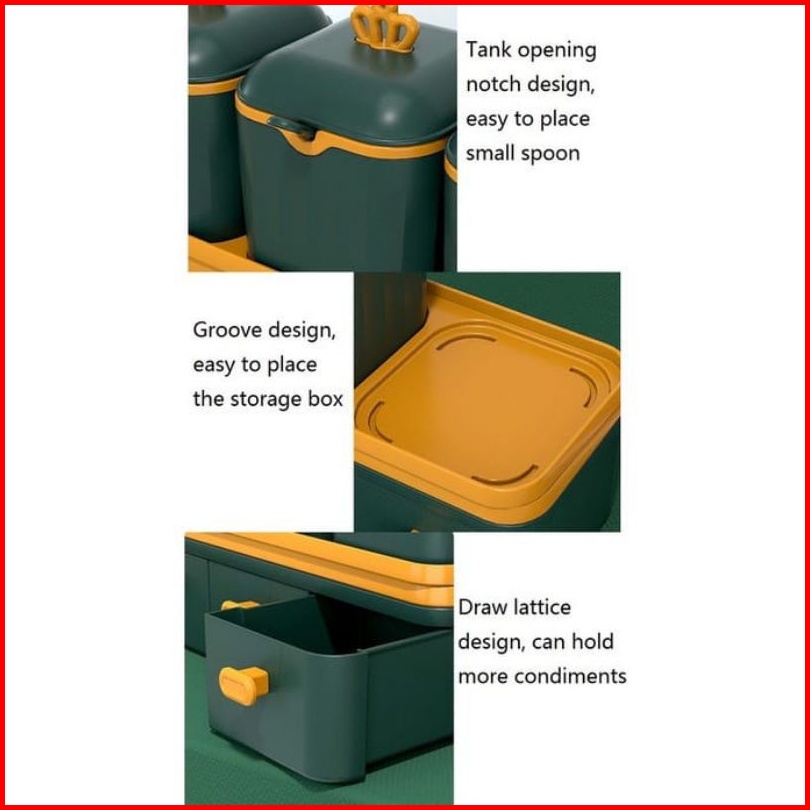 Tank opening notch design, easy to place small spoon

Groove design, easy to place the storage box

Draw lattice design, can hold more condiments