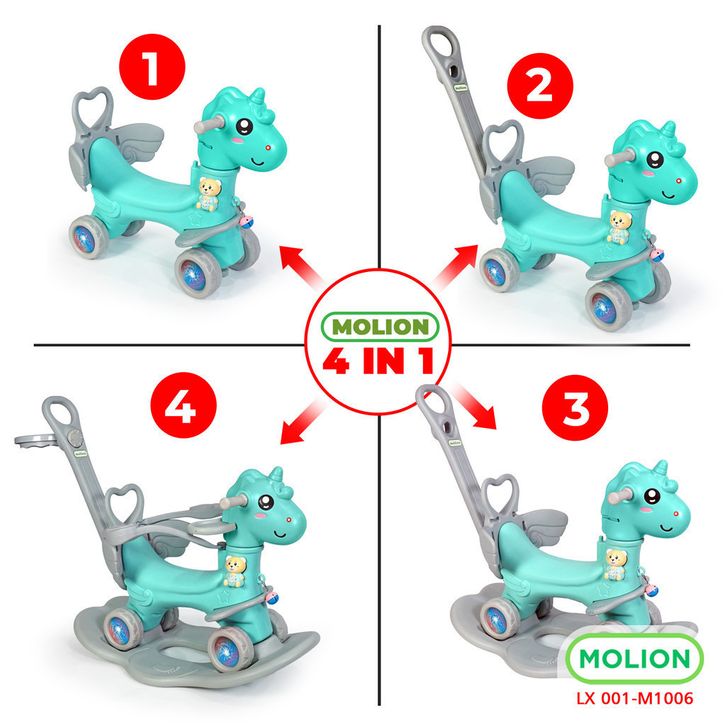 1

2

MOLION
4 IN 1

4

3

MOLION
LX 001-M1006