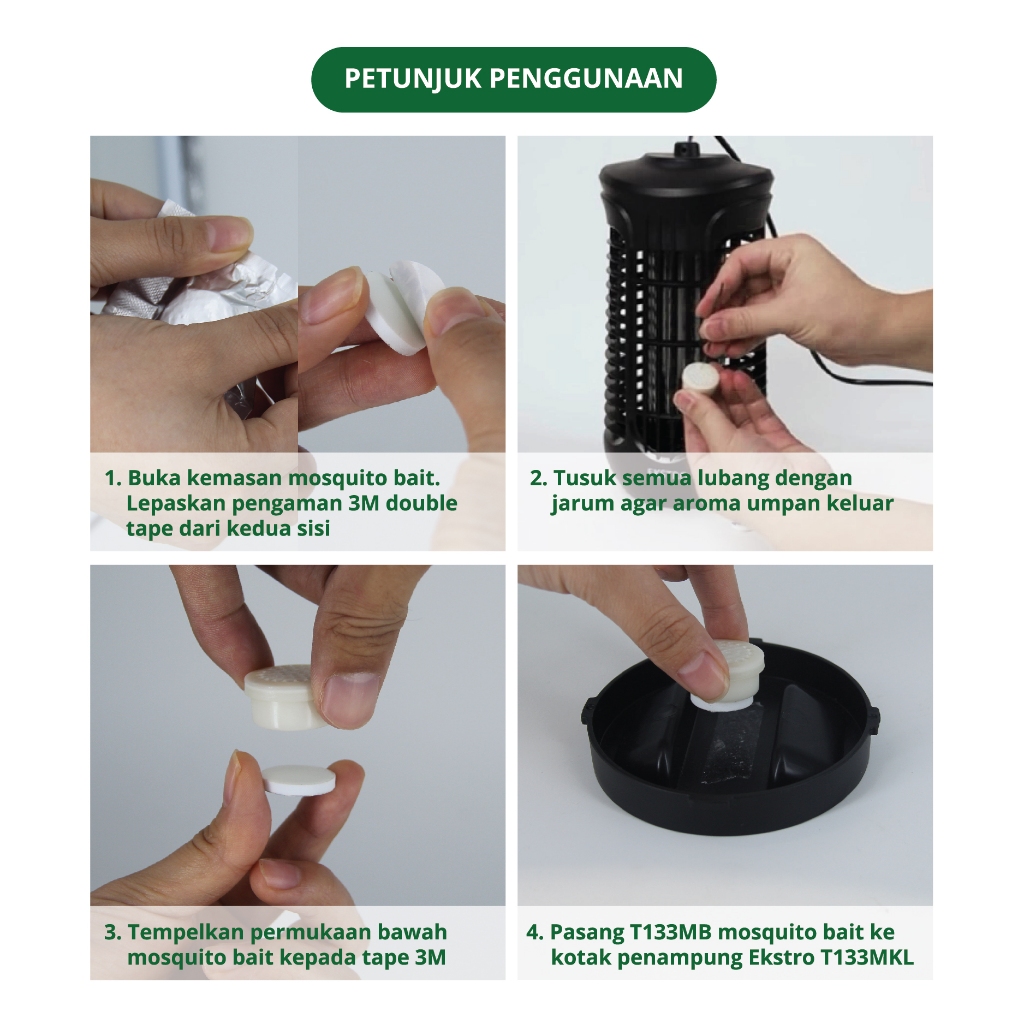 PETUNJUK PENGGUNAAN

1. Buka kemasan mosquito bait. Lepaskan pengaman 3M double tape dari kedua sisi

2. Tusuk semua lubang dengan jarum agar aroma umpan keluar

3. Tempelkan permukaan bawah mosquito bait kepada tape 3M

4. Pasang T133MB mosquito bait ke kotak penampung Ekstro T133MKL