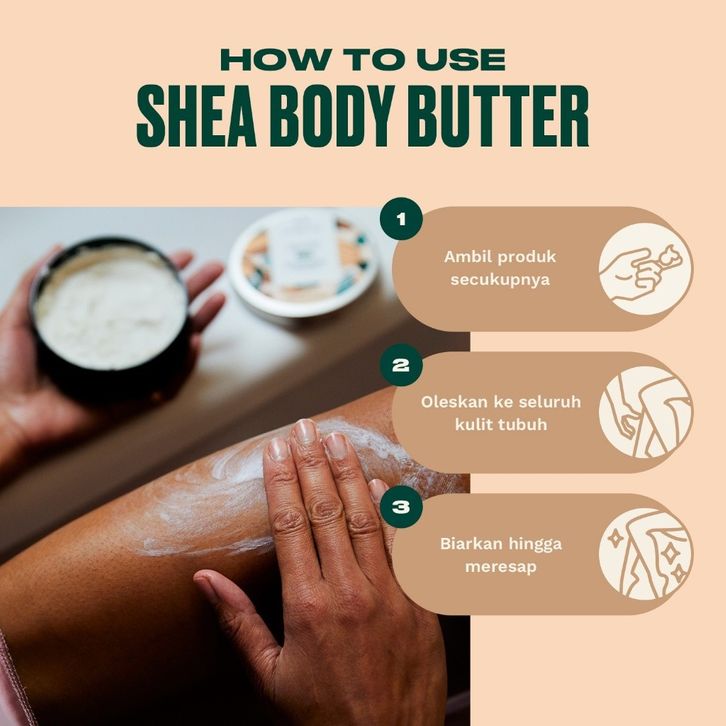 HOW TO USE
SHEA BODY BUTTER

1
Ambil produk secukupnya

2
Oleskan ke seluruh kulit tubuh

3
Biarkan hingga meresap