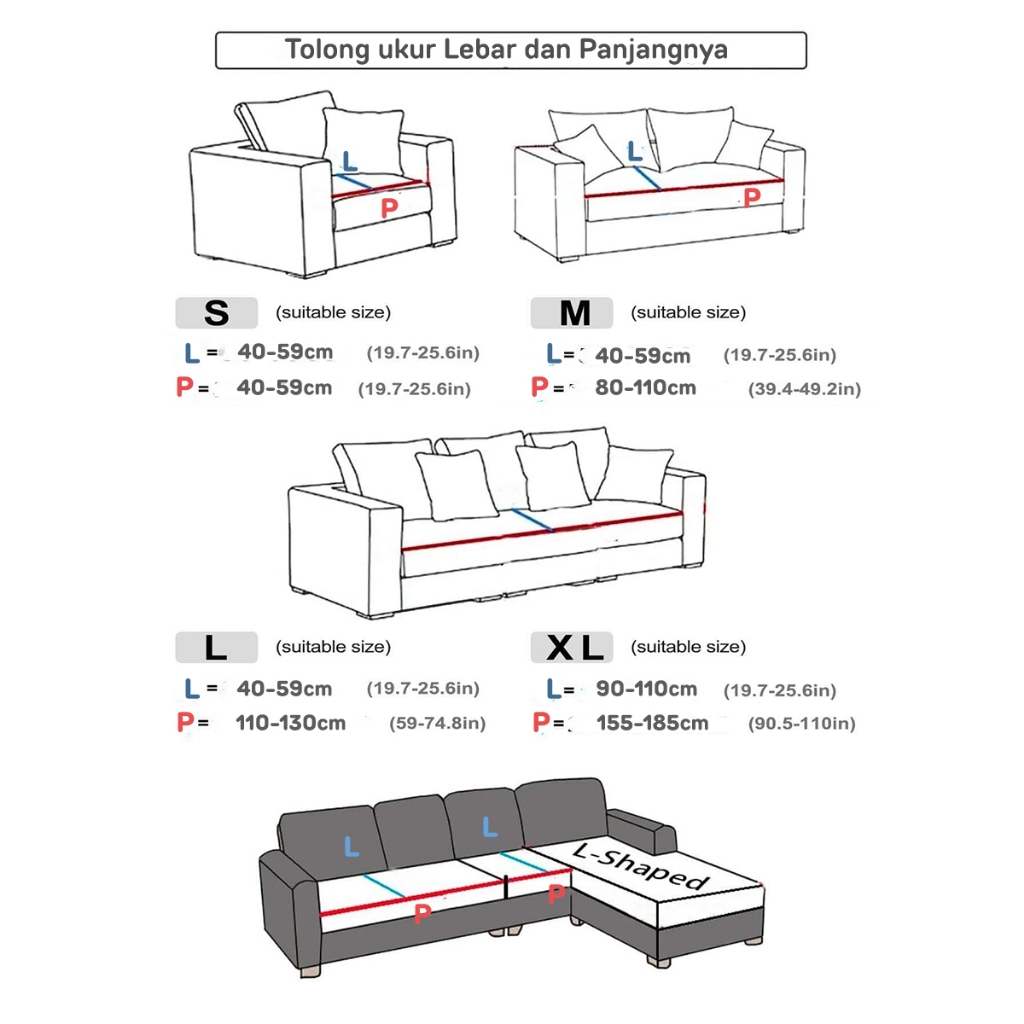 Tolong ukur Lebar dan Panjangnya

L
P

L
P

S (suitable size)
L = 40-59cm (19.7-25.6in)
P = 40-59cm (19.7-25.6in)

M (suitable size)
L = 40-59cm (19.7-25.6in)
P = 80-110cm (39.4-49.2in)

L (suitable size)
L = 40-59cm (19.7-25.6in)
P = 110-130cm (59-74.8in)

XL (suitable size)
L = 90-110cm (19.7-25.6in)
P = 155-185cm (90.5-110in)

L
L
L-Shaped
P
P