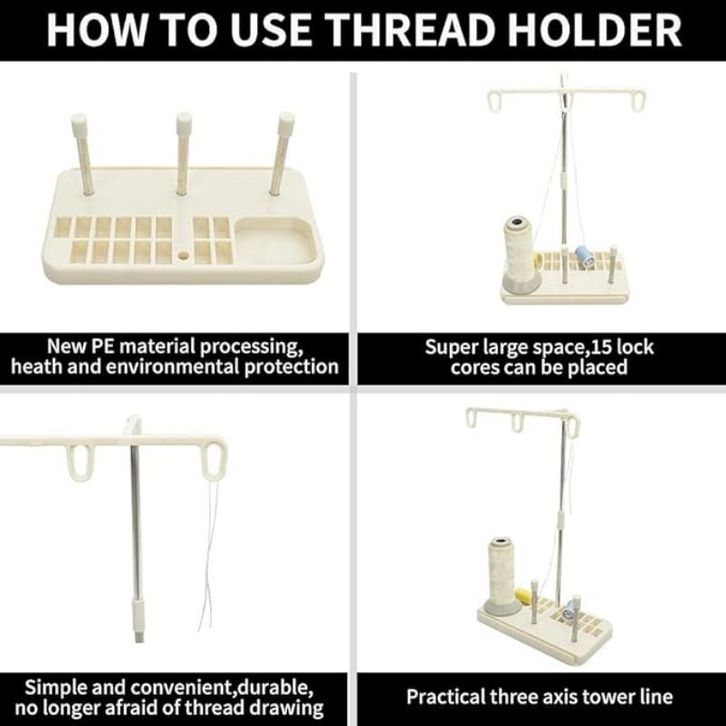 HOW TO USE THREAD HOLDER

New PE material processing, heath and environmental protection

Super large space,15 lock cores can be placed

Simple and convenient,durable, no longer afraid of thread drawing

Practical three axis tower line