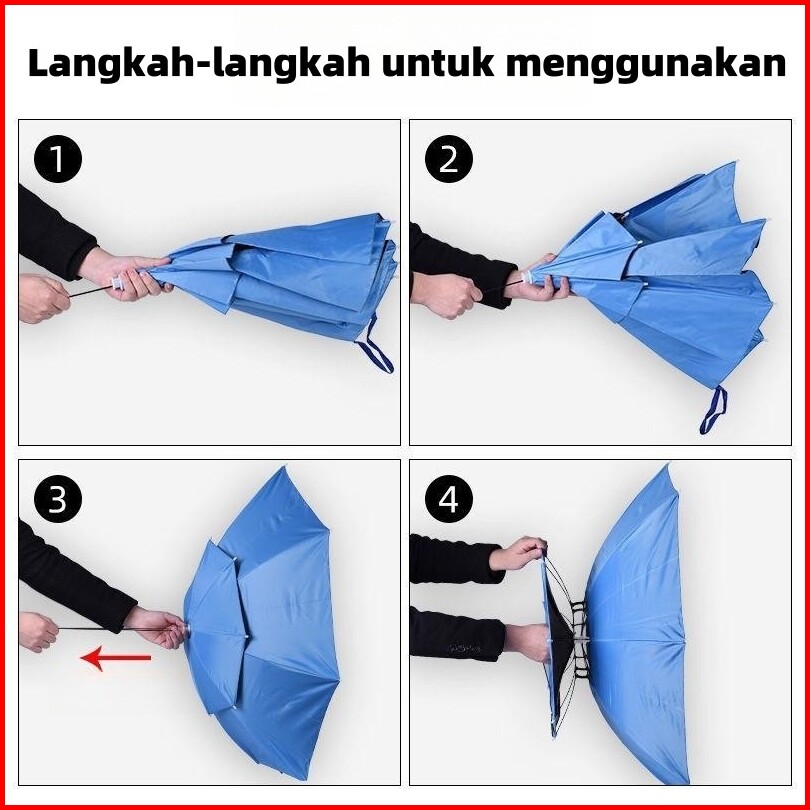 Langkah-langkah untuk menggunakan

1

2

3

4