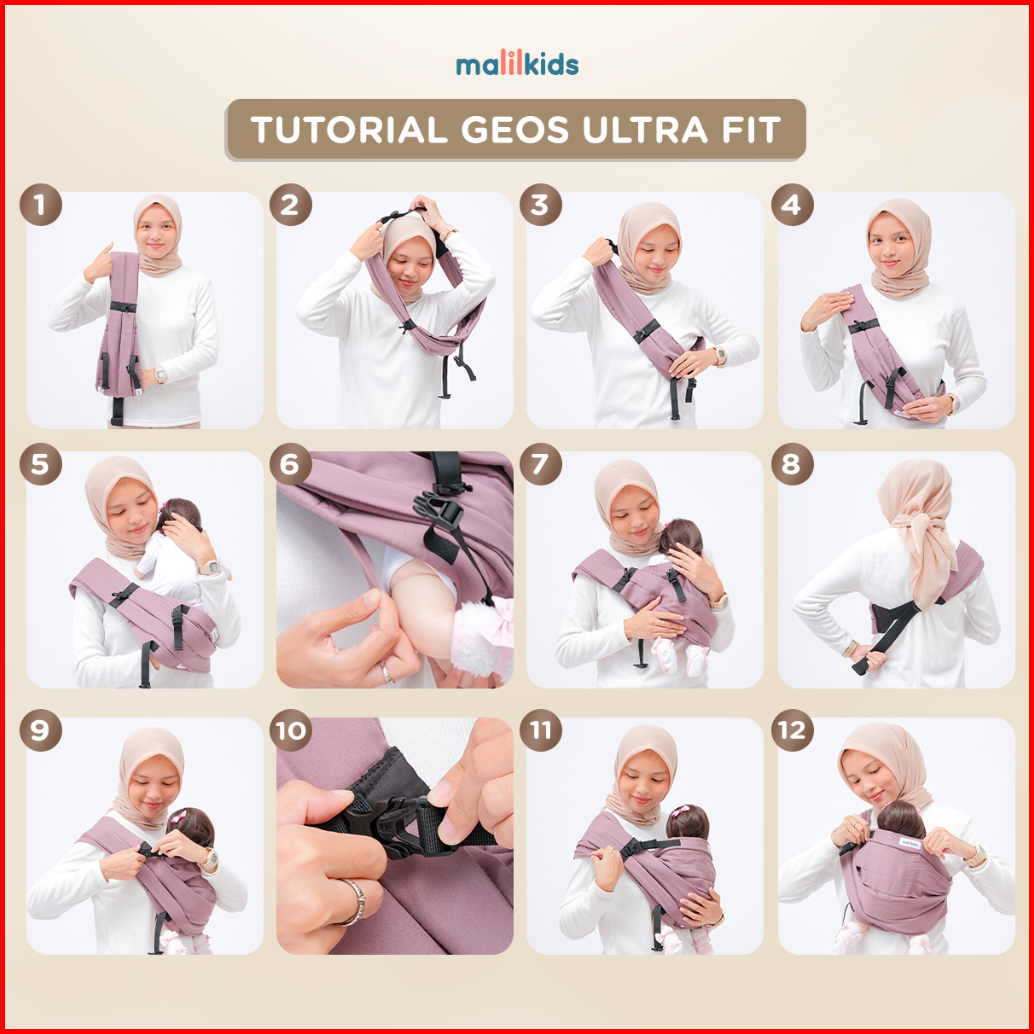 malilkids

TUTORIAL GEOS ULTRA FIT

1

2

3

4

5

6

7

8

9

10

11

12