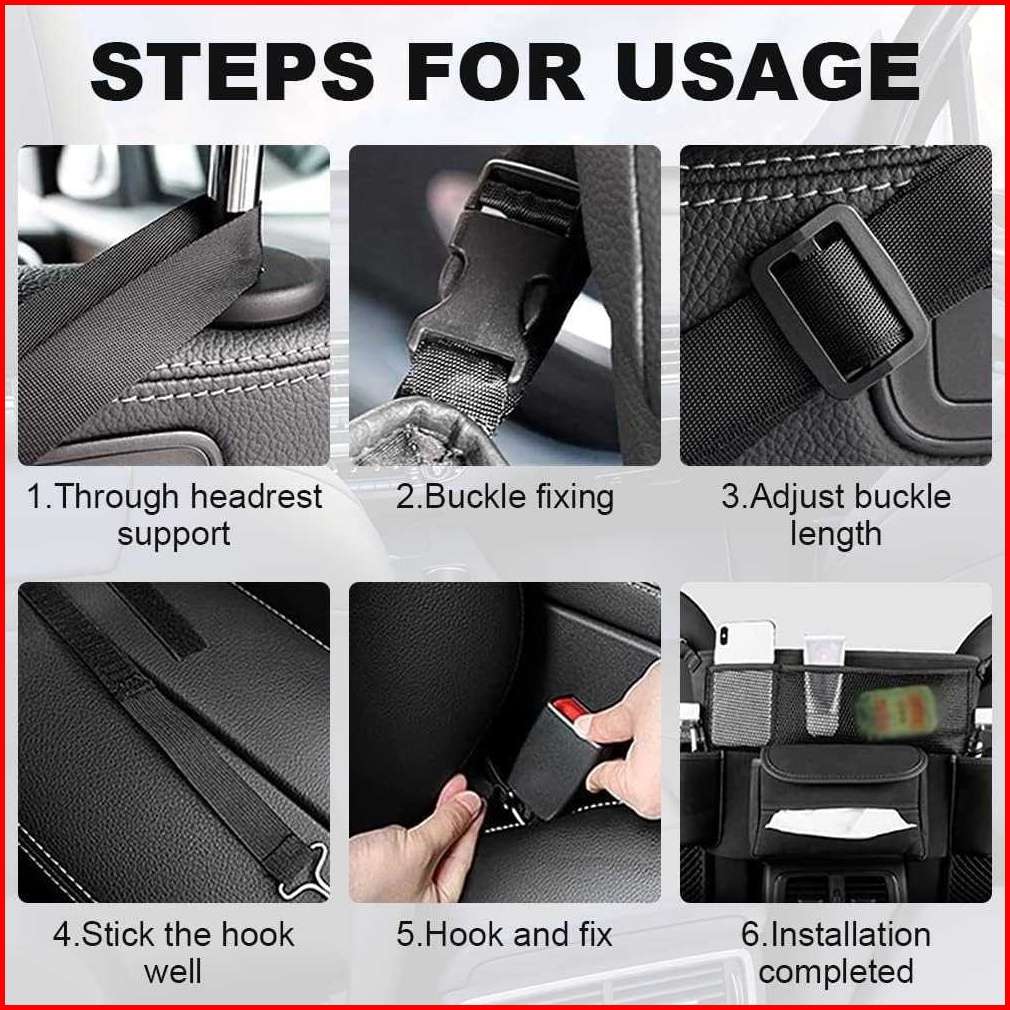 STEPS FOR USAGE

1.Through headrest support

2.Buckle fixing

3.Adjust buckle length

4.Stick the hook well

5.Hook and fix

6.Installation completed