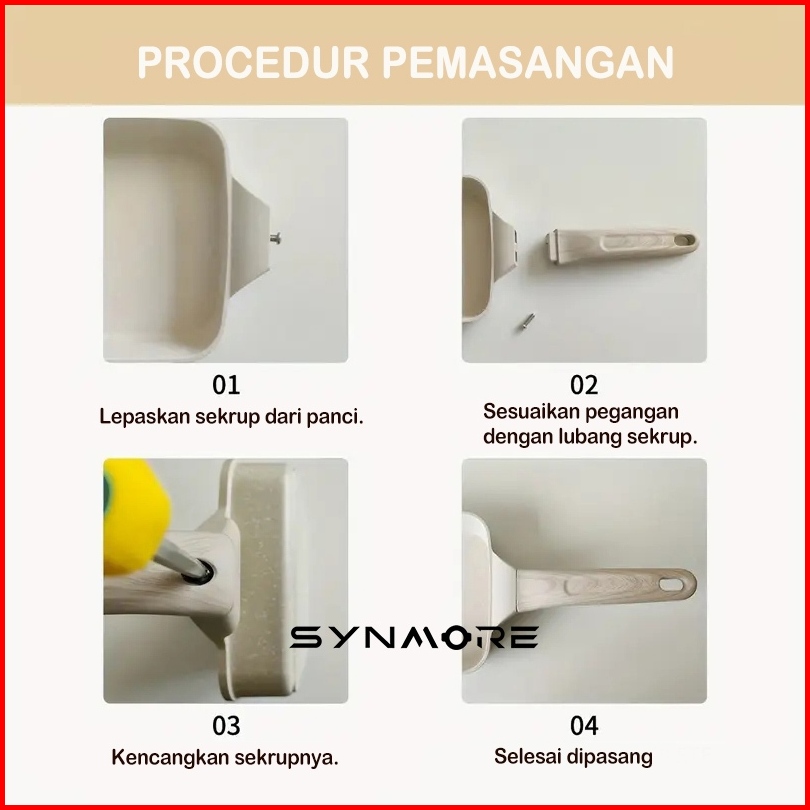 PROCEDUR PEMASANGAN

01
Lepaskan sekrup dari panci.

02
Sesuaikan pegangan dengan lubang sekrup.

SYNMORE

03
Kencangkan sekrupnya.

04
Selesai dipasang