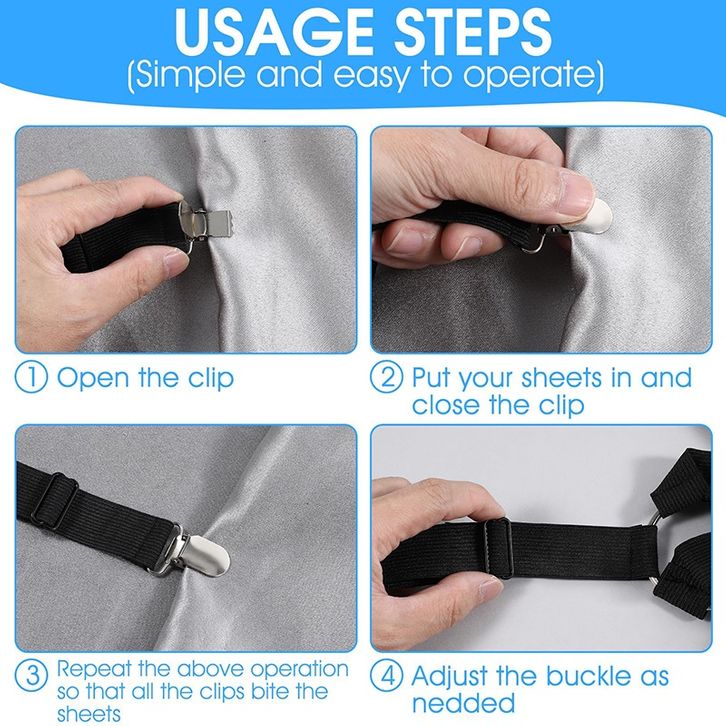 USAGE STEPS
(Simple and easy to operate)

① Open the clip

② Put your sheets in and close the clip

③ Repeat the above operation so that all the clips bite the sheets

④ Adjust the buckle as nedded