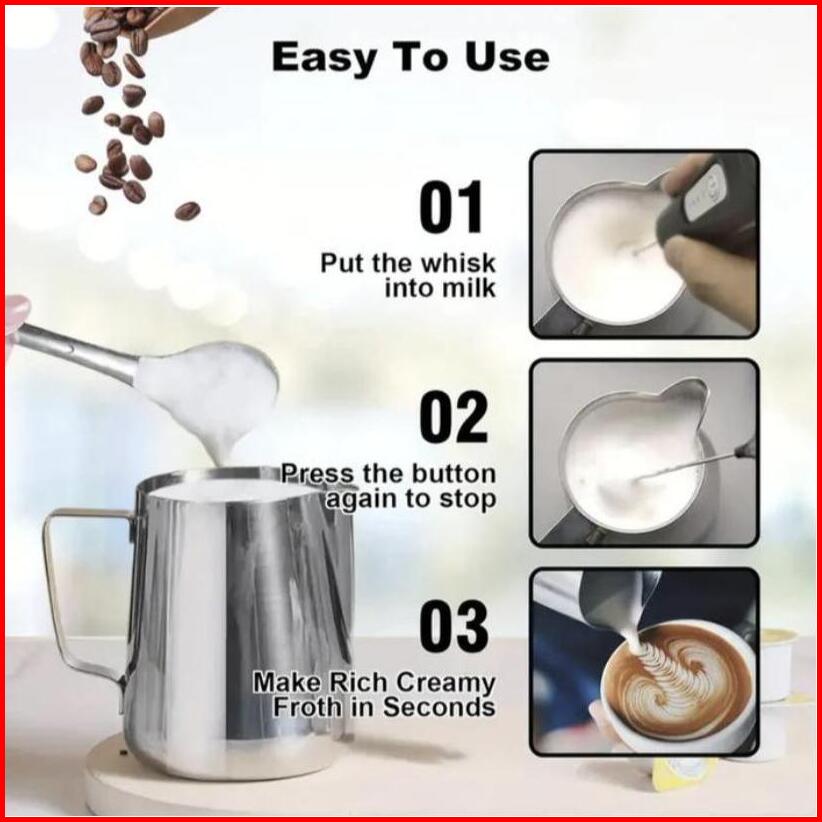 Easy To Use

01

Put the whisk into milk

02

Press the button again to stop

03

Make Rich Creamy Froth in Seconds