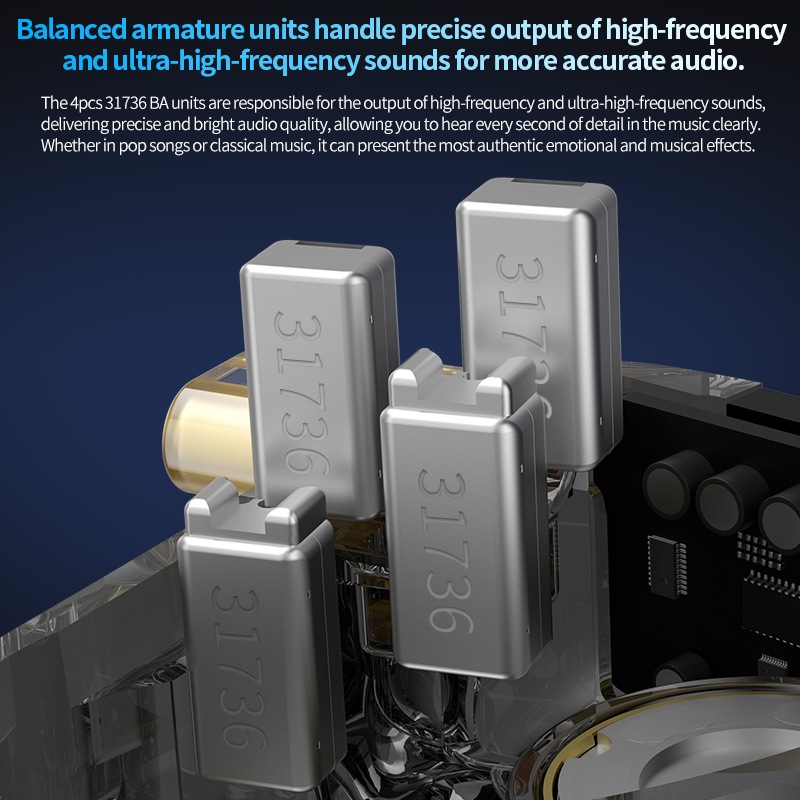 Balanced armature units handle precise output of high-frequency and ultra-high-frequency sounds for more accurate audio.

The 4pcs 31736 BA units are responsible for the output of high-frequency and ultra-high-frequency sounds, delivering precise and bright audio quality, allowing you to hear every second of detail in the music clearly. Whether in pop songs or classical music, it can present the most authentic emotional and musical effects.

31736

31736

31736

31736