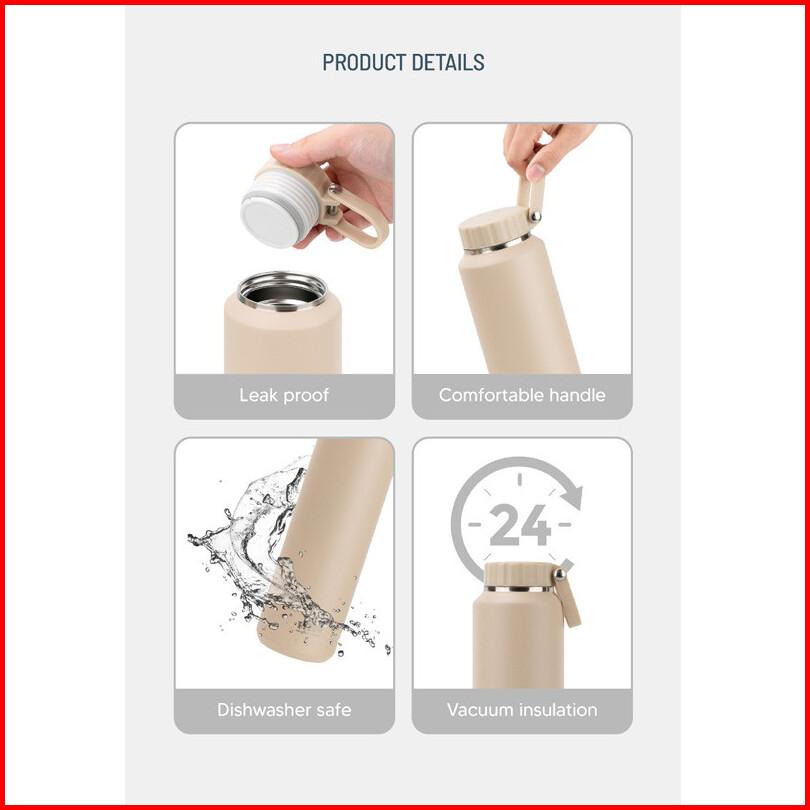 PRODUCT DETAILS

Leak proof

Comfortable handle

Dishwasher safe

24

Vacuum insulation