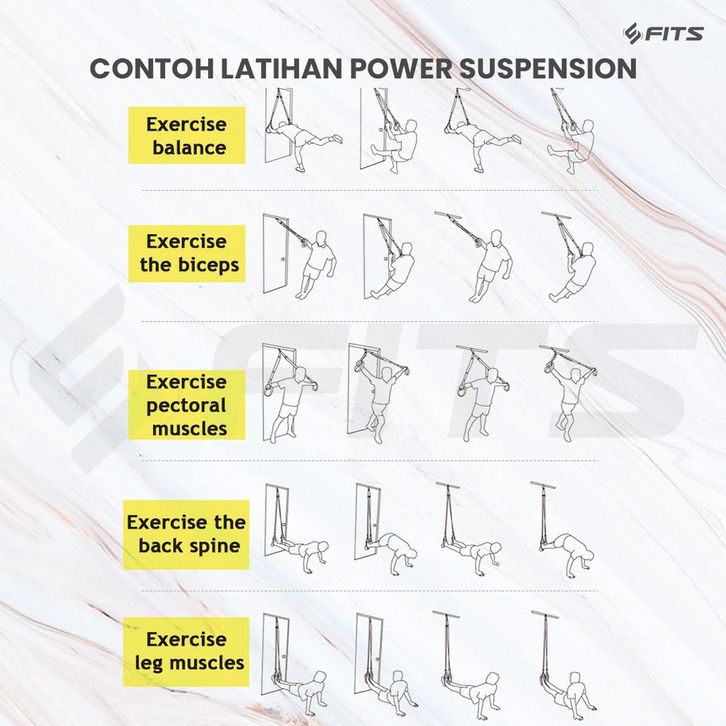 FITS

CONTOH LATIHAN POWER SUSPENSION

Exercise balance

Exercise the biceps

Exercise pectoral muscles

Exercise the back spine

Exercise leg muscles

FITS