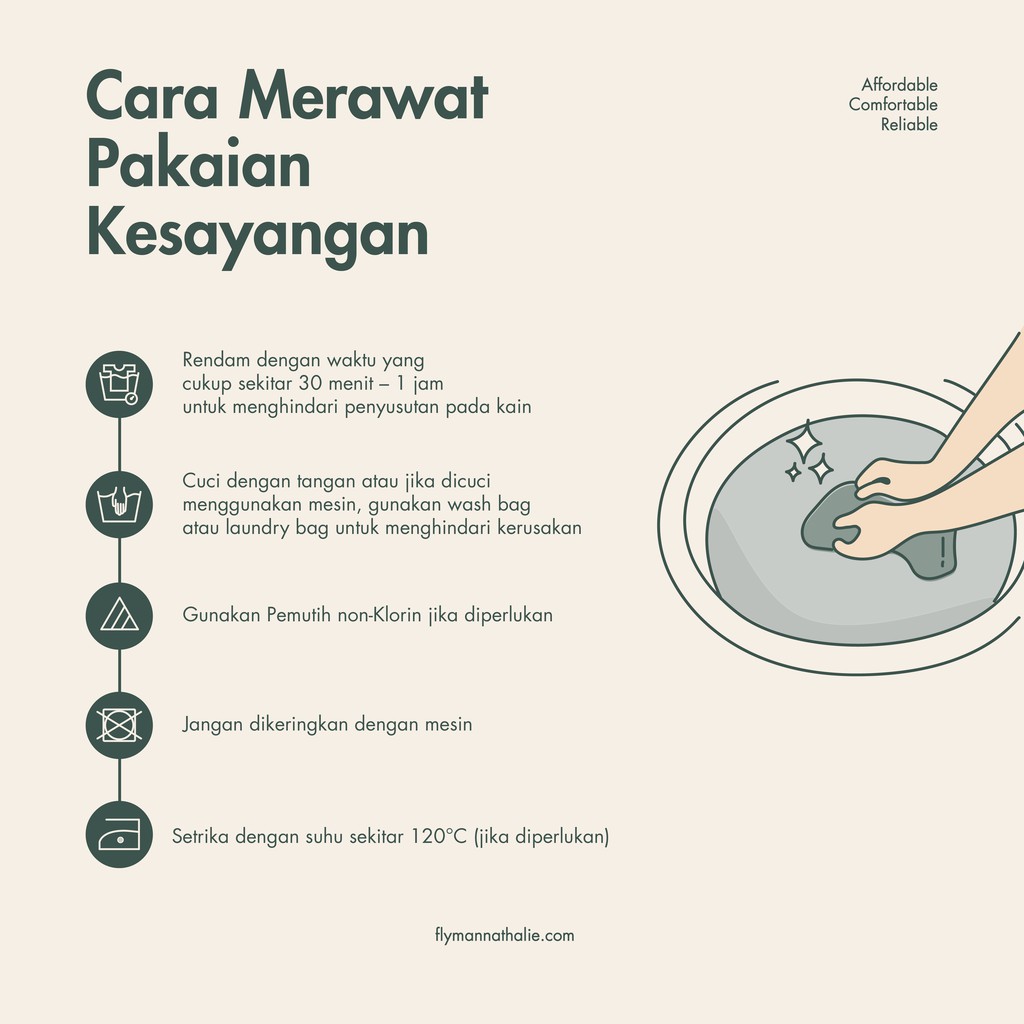 Cara Merawat Pakaian Kesayangan

Affordable
Comfortable
Reliable

Rendam dengan waktu yang cukup sekitar 30 menit – 1 jam untuk menghindari penyusutan pada kain

Cuci dengan tangan atau jika dicuci menggunakan mesin, gunakan wash bag atau laundry bag untuk menghindari kerusakan

Gunakan Pemutih non-Klorin jika diperlukan

Jangan dikeringkan dengan mesin

Setrika dengan suhu sekitar 120°C (jika diperlukan)

flymannathalie.com