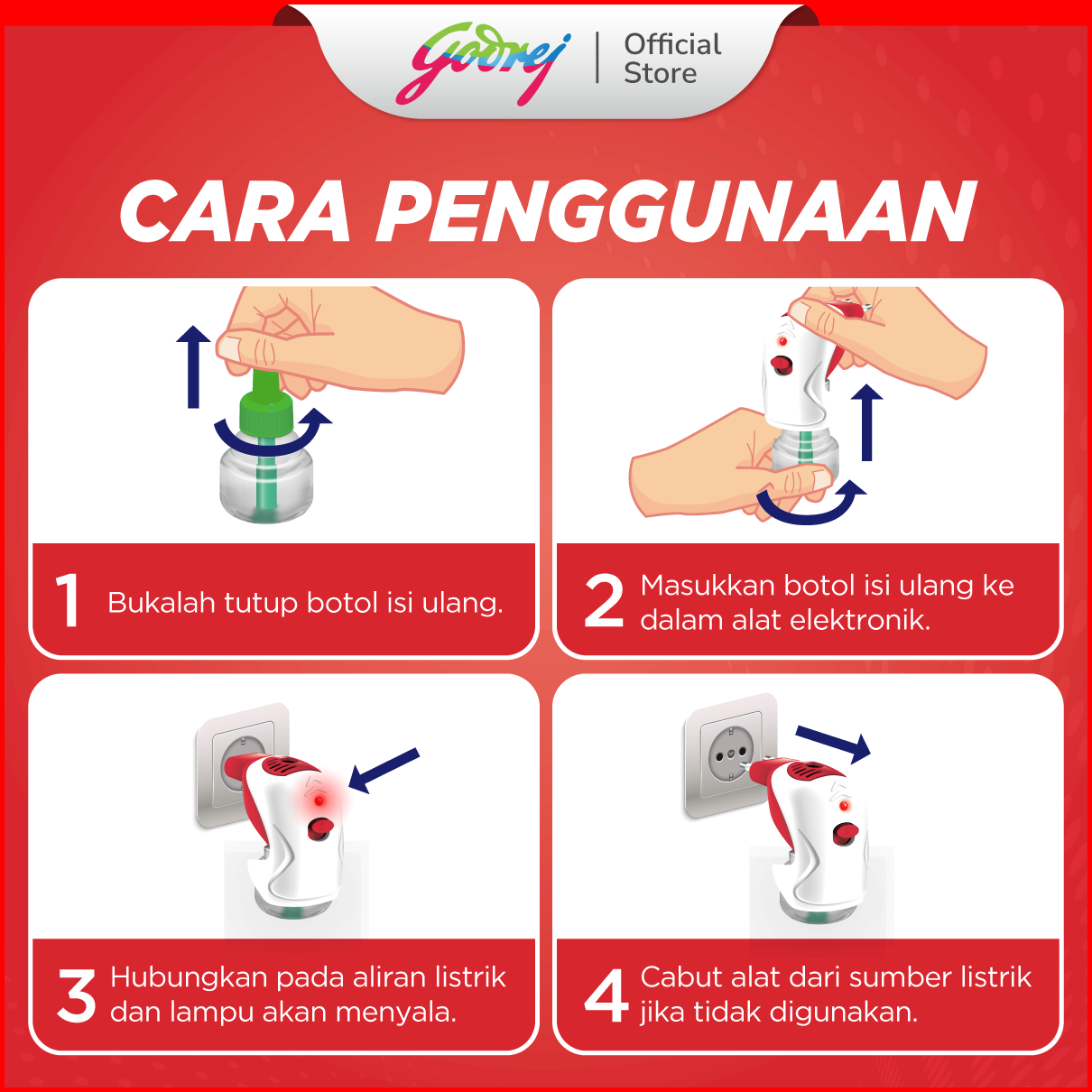 Godrej | Official Store

CARA PENGGUNAAN

1 Bukalah tutup botol isi ulang.

2 Masukkan botol isi ulang ke dalam alat elektronik.

3 Hubungkan pada aliran listrik dan lampu akan menyala.

4 Cabut alat dari sumber listrik jika tidak digunakan.