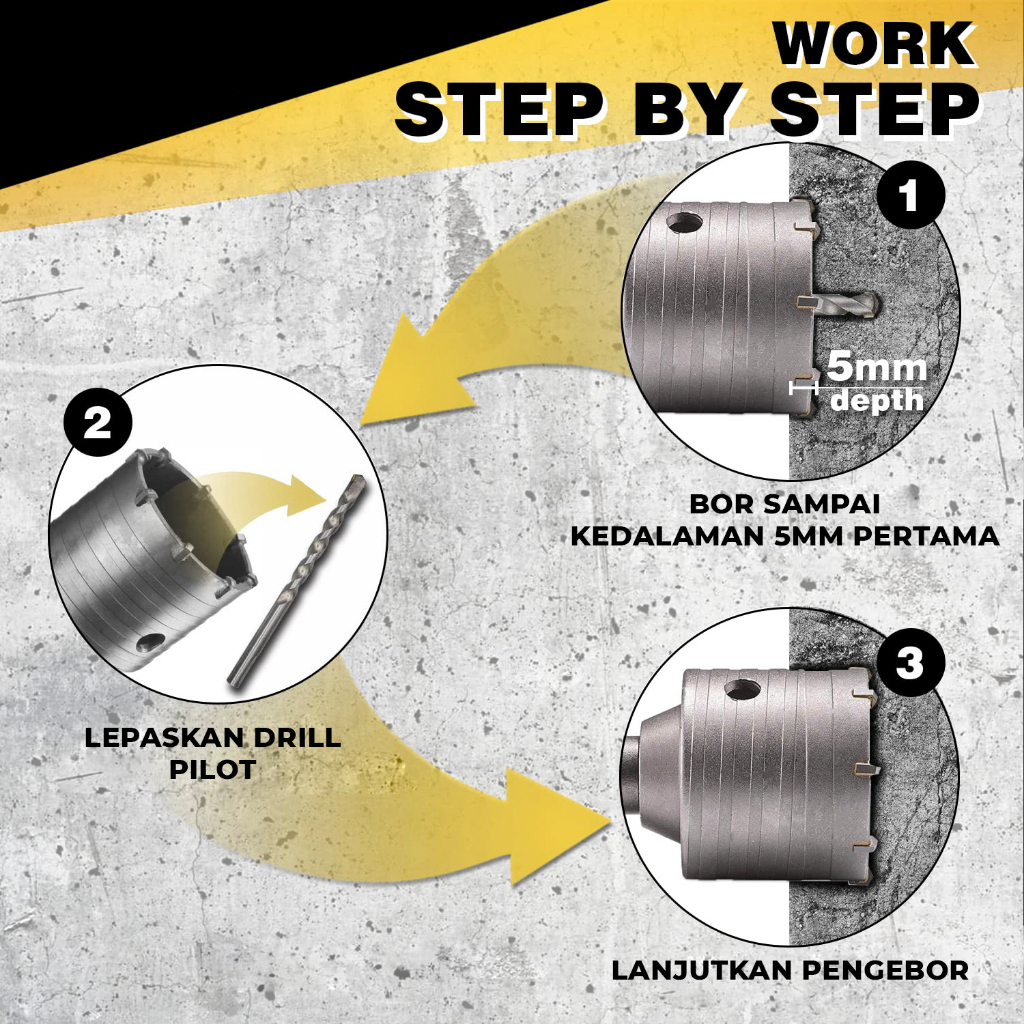 WORK
STEP BY STEP

1

5mm
depth

BOR SAMPAI
KEDALAMAN 5MM PERTAMA

2

LEPASKAN DRILL
PILOT

3

LANJUTKAN PENGEBOR