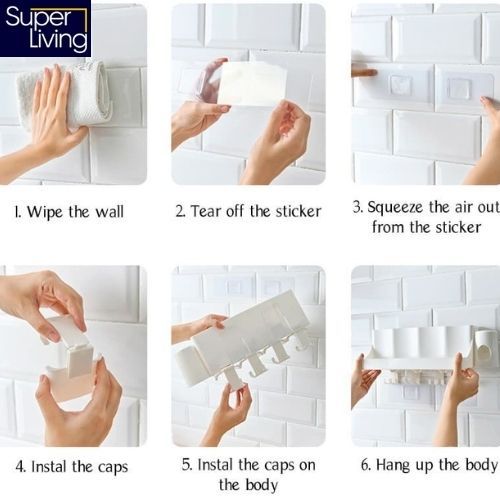 Super Living

1. Wipe the wall

2. Tear off the sticker

3. Squeeze the air out from the sticker

4. Instal the caps

5. Instal the caps on the body

6. Hang up the body